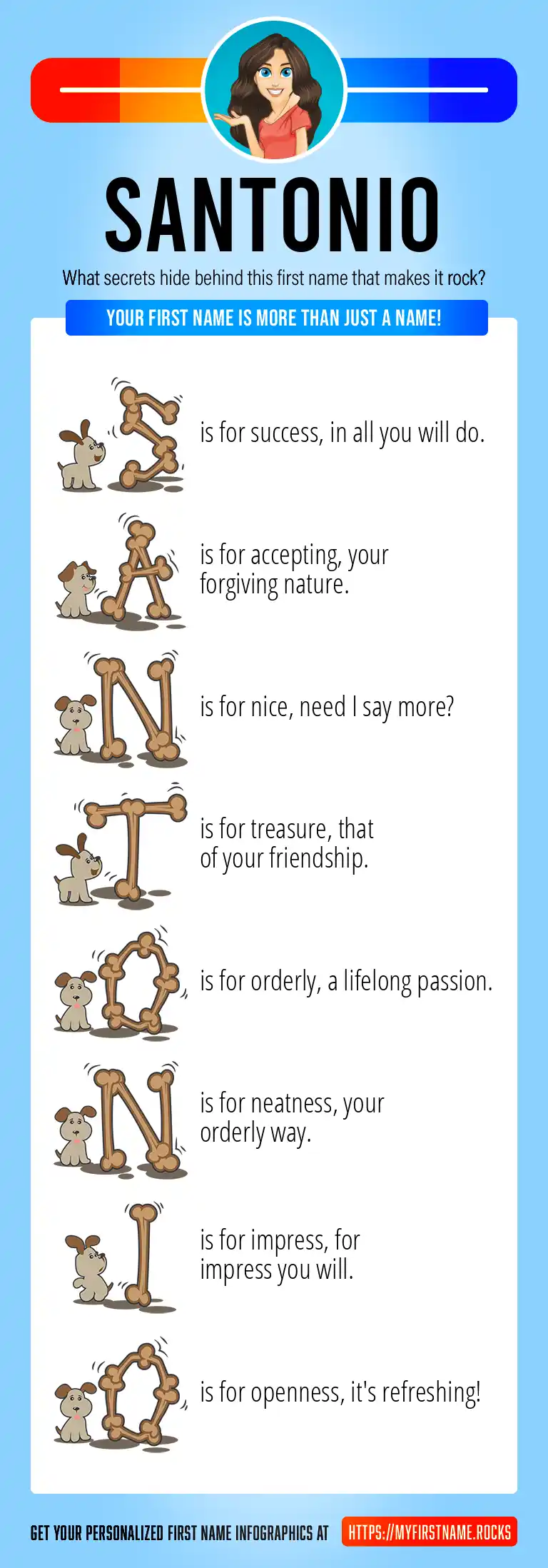 SANTONIO

What secrets hide behind this first name that makes it rock?

YOUR FIRST NAME IS MORE THAN JUST A NAME!

S is for success, in all you will do.

A is for accepting, your forgiving nature.

N is for nice, need I say more?

T is for treasure, that of your friendship.

O is for orderly, a lifelong passion.

N is for neatness, your orderly way.

I is for impress, for impress you will.

O is for openness, it's refreshing!

GET YOUR PERSONALIZED FIRST NAME INFOGRAPHICS AT HTTPS://MYFIRSTNAME.ROCKS