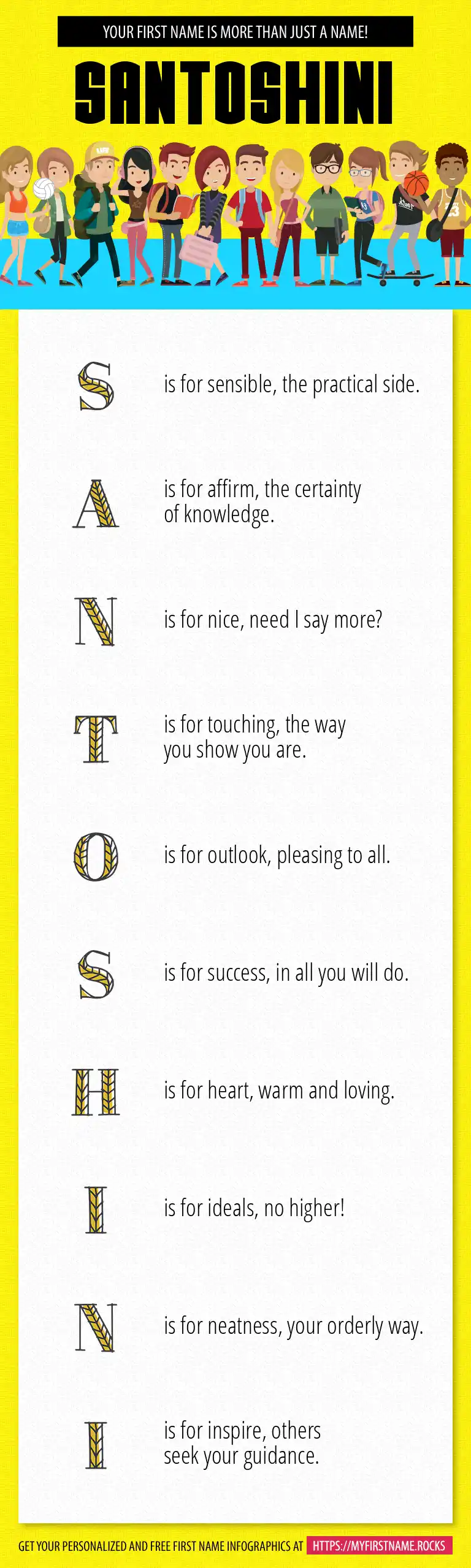 YOUR FIRST NAME IS MORE THAN JUST A NAME!

SANTOSHINI

S is for sensible, the practical side.

A is for affirm, the certainty of knowledge.

N is for nice, need I say more?

T is for touching, the way you show you are.

O is for outlook, pleasing to all.

S is for success, in all you will do.

H is for heart, warm and loving.

I is for ideals, no higher!

N is for neatness, your orderly way.

I is for inspire, others seek your guidance.

GET YOUR PERSONALIZED AND FREE FIRST NAME INFOGRAPHICS AT HTTPS://MYFIRSTNAME.ROCKS