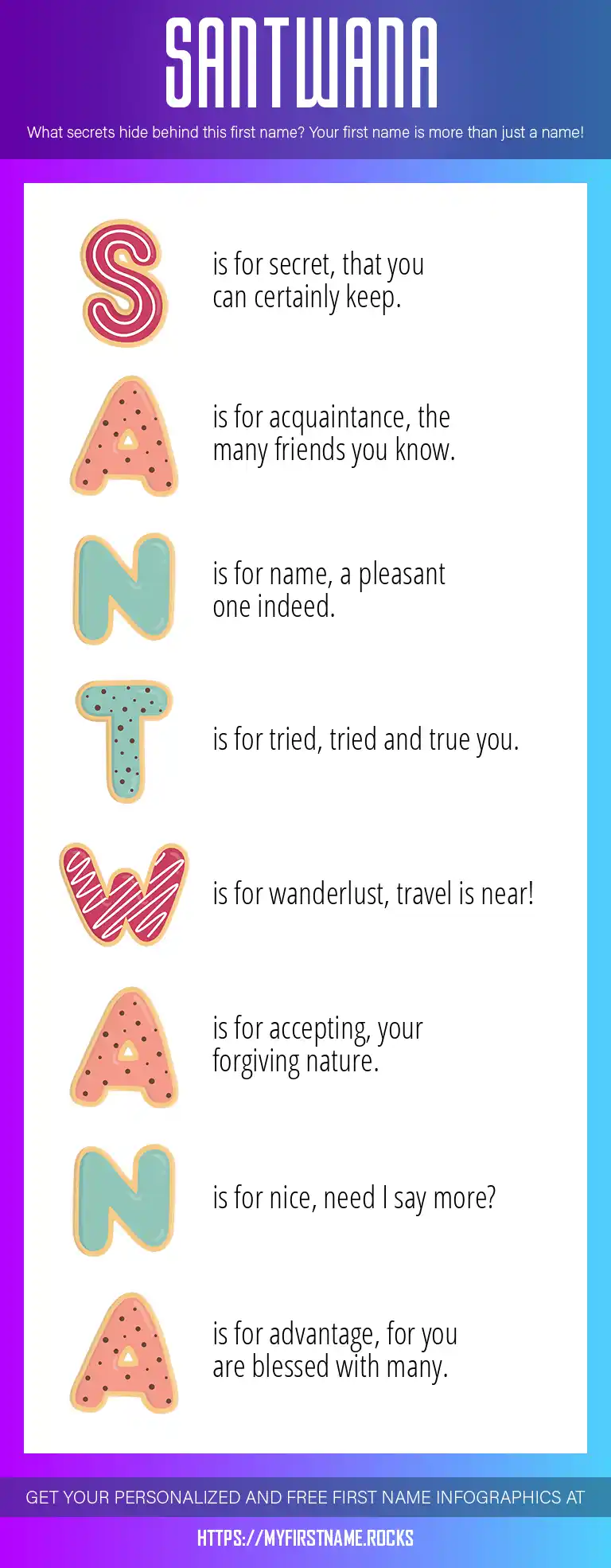 SANTWANA

What secrets hide behind this first name? Your first name is more than just a name!

S is for secret, that you can certainly keep.

A is for acquaintance, the many friends you know.

N is for name, a pleasant one indeed.

T is for tried, tried and true you.

W is for wanderlust, travel is near!

A is for accepting, your forgiving nature.

N is for nice, need I say more?

A is for advantage, for you are blessed with many.

GET YOUR PERSONALIZED AND FREE FIRST NAME INFOGRAPHICS AT

HTTPS://MYFIRSTNAME.ROCKS