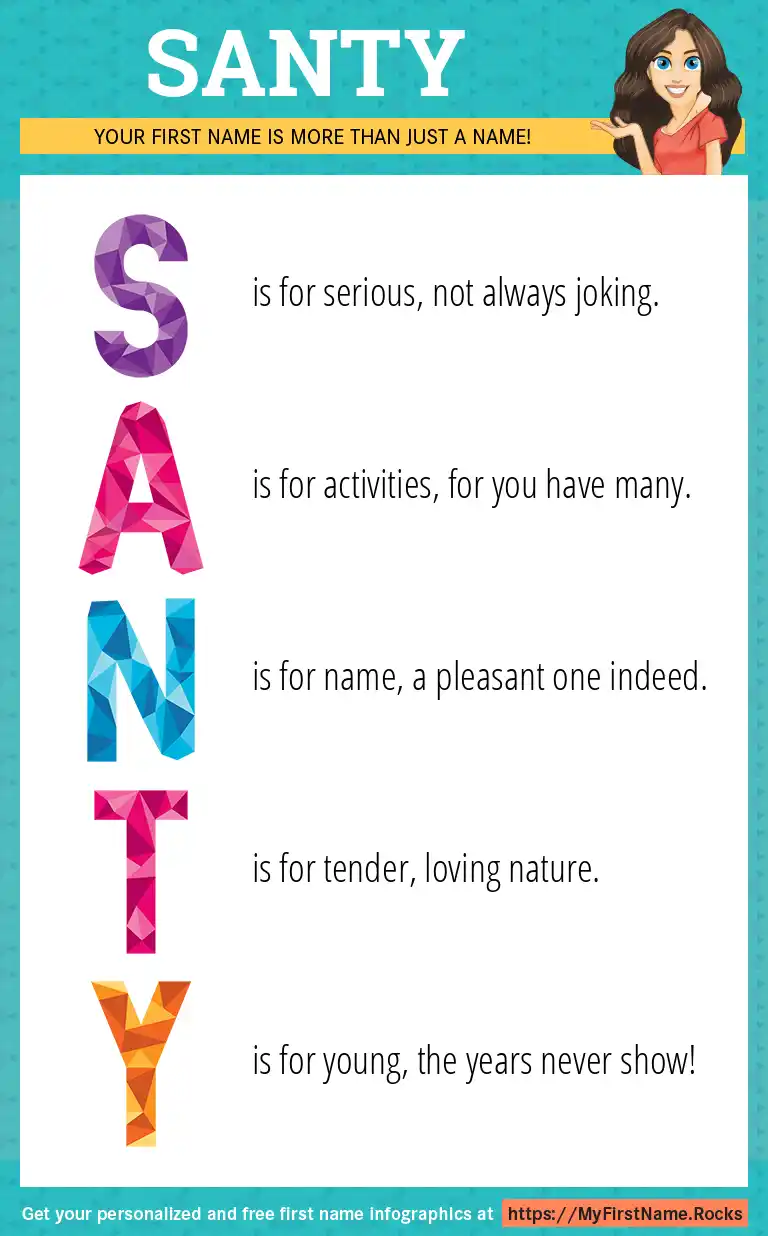 SANTY

YOUR FIRST NAME IS MORE THAN JUST A NAME!

S is for serious, not always joking.

A is for activities, for you have many.

N is for name, a pleasant one indeed.

T is for tender, loving nature.

Y is for young, the years never show!

Get your personalized and free first name infographics at https://MyFirstName.Rocks