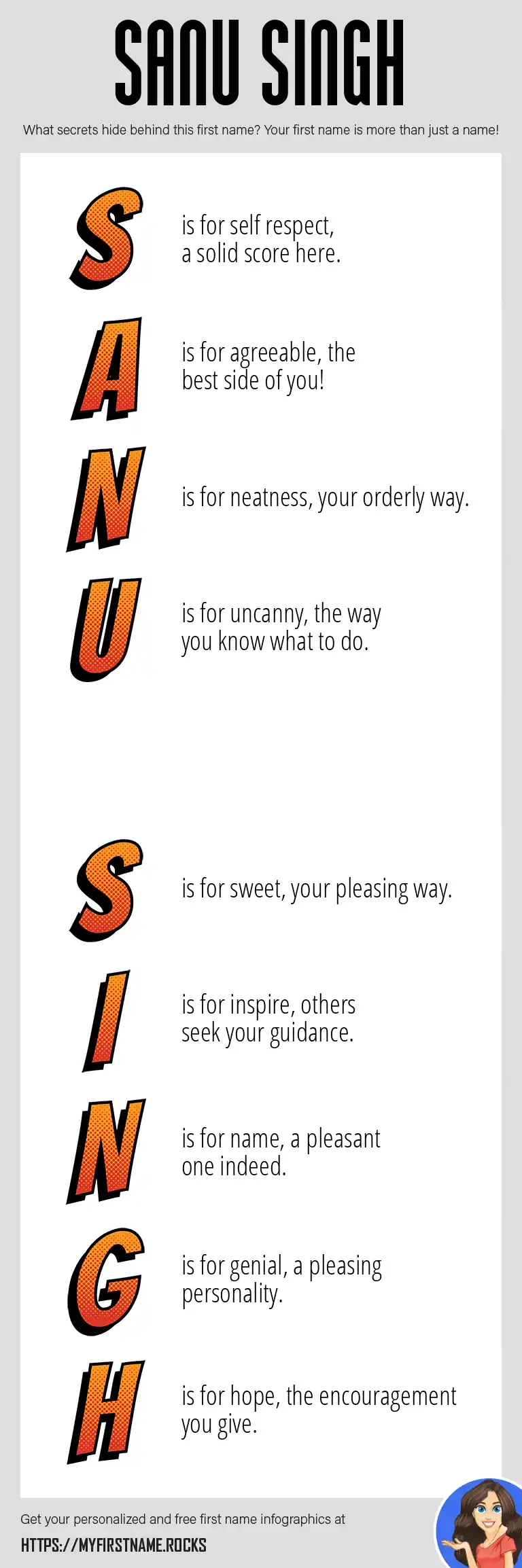 SANU SINGH

What secrets hide behind this first name? Your first name is more than just a name!

S is for self respect, a solid score here.

A is for agreeable, the best side of you!

N is for neatness, your orderly way.

U is for uncanny, the way you know what to do.

S is for sweet, your pleasing way.

I is for inspire, others seek your guidance.

N is for name, a pleasant one indeed.

G is for genial, a pleasing personality.

H is for hope, the encouragement you give.

Get your personalized and free first name infographics at

HTTPS://MYFIRSTNAME.ROCKS