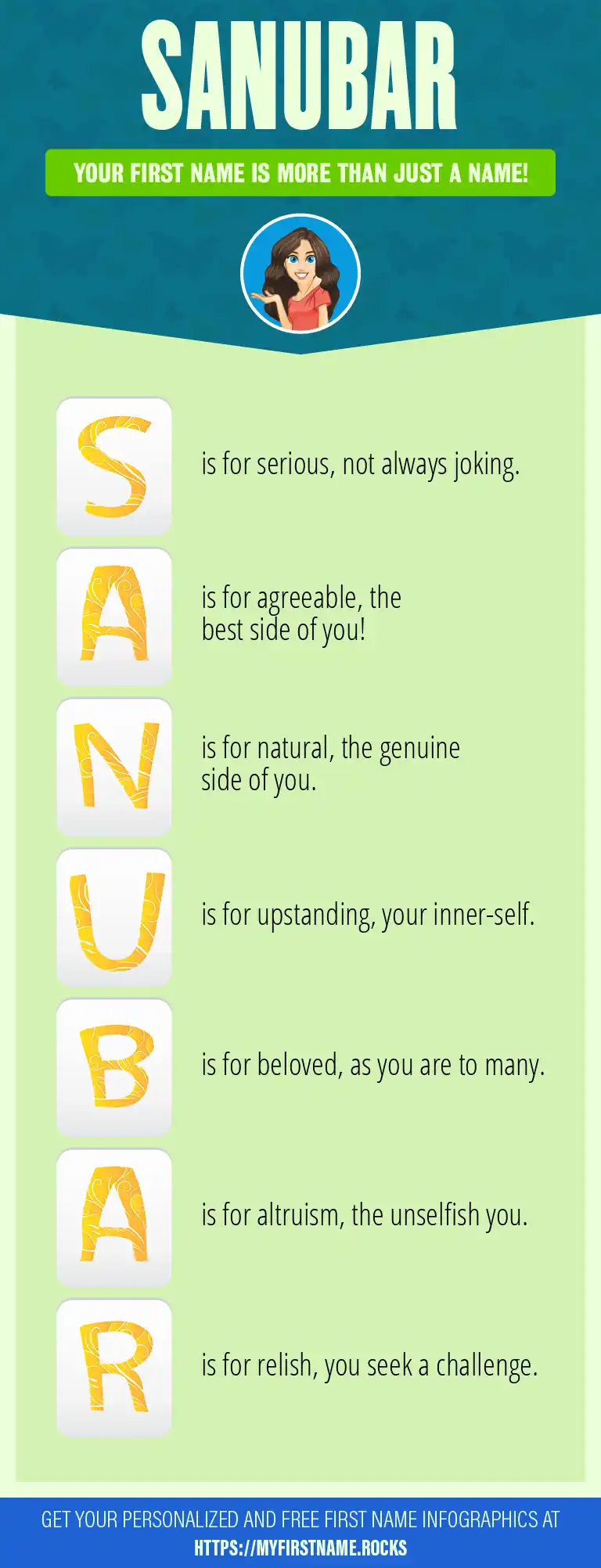 SANUBAR

YOUR FIRST NAME IS MORE THAN JUST A NAME!

S is for serious, not always joking.

A is for agreeable, the best side of you!

N is for natural, the genuine side of you.

U is for upstanding, your inner-self.

B is for beloved, as you are to many.

A is for altruism, the unselfish you.

R is for relish, you seek a challenge.

GET YOUR PERSONALIZED AND FREE FIRST NAME INFOGRAPHICS AT HTTPS://MYFIRSTNAME.ROCKS