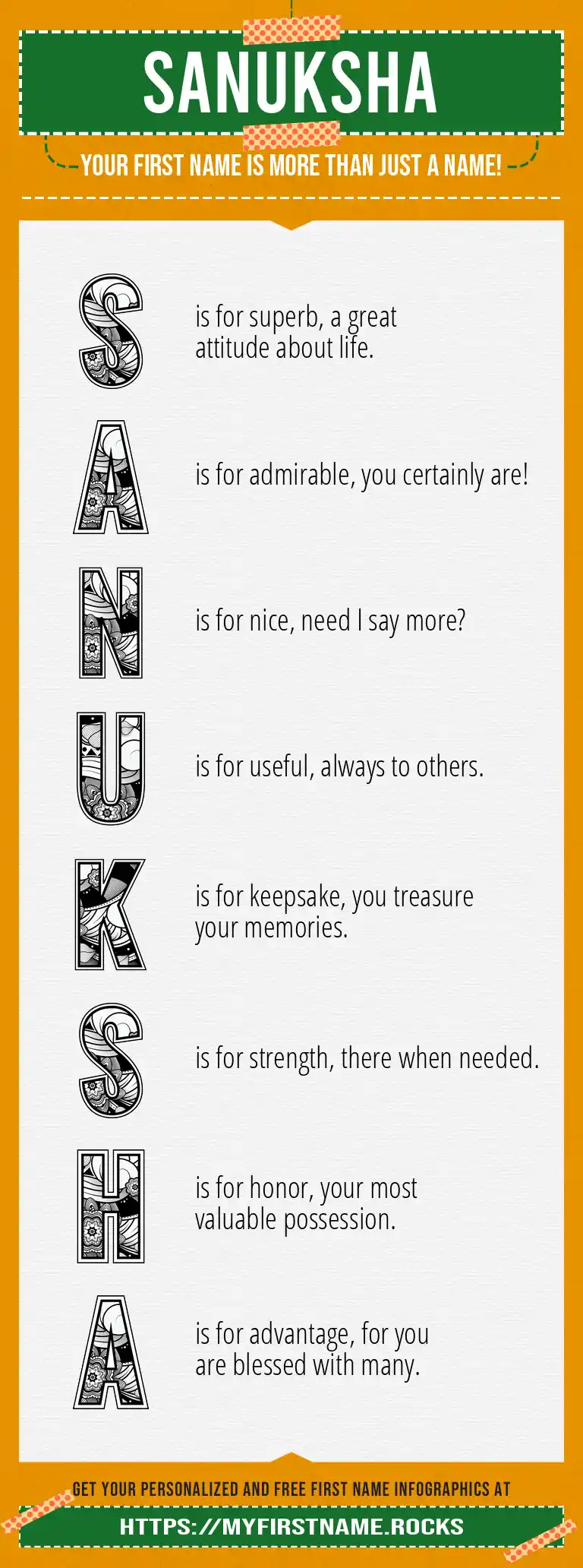 SANUKSHA

YOUR FIRST NAME IS MORE THAN JUST A NAME!

S is for superb, a great attitude about life.

A is for admirable, you certainly are!

N is for nice, need I say more?

U is for useful, always to others.

K is for keepsake, you treasure your memories.

S is for strength, there when needed.

H is for honor, your most valuable possession.

A is for advantage, for you are blessed with many.

GET YOUR PERSONALIZED AND FREE FIRST NAME INFOGRAPHICS AT

HTTPS://MYFIRSTNAME.ROCKS