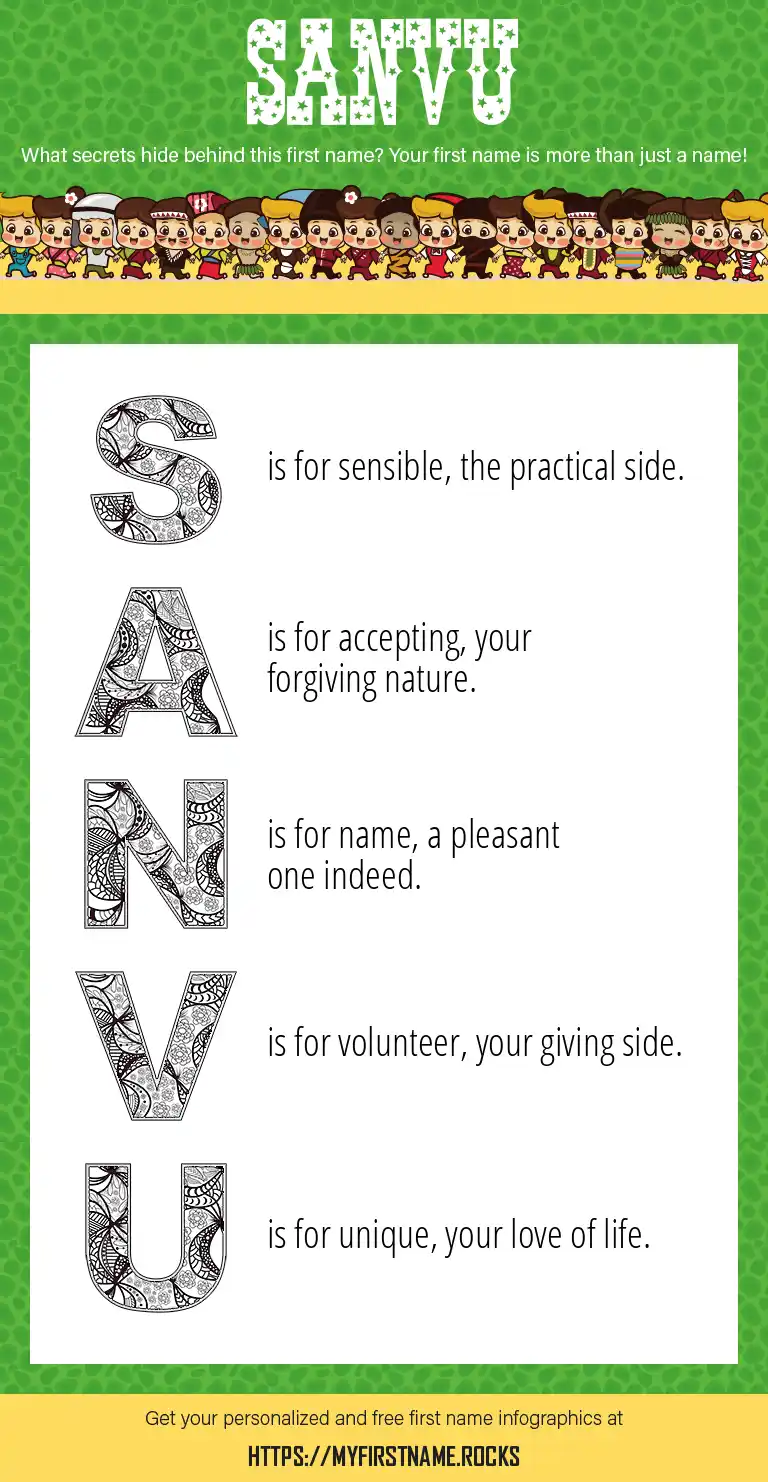 SANVU

What secrets hide behind this first name? Your first name is more than just a name!

S is for sensible, the practical side.

A is for accepting, your forgiving nature.

N is for name, a pleasant one indeed.

V is for volunteer, your giving side.

U is for unique, your love of life.

Get your personalized and free first name infographics at

HTTPS://MYFIRSTNAME.ROCKS