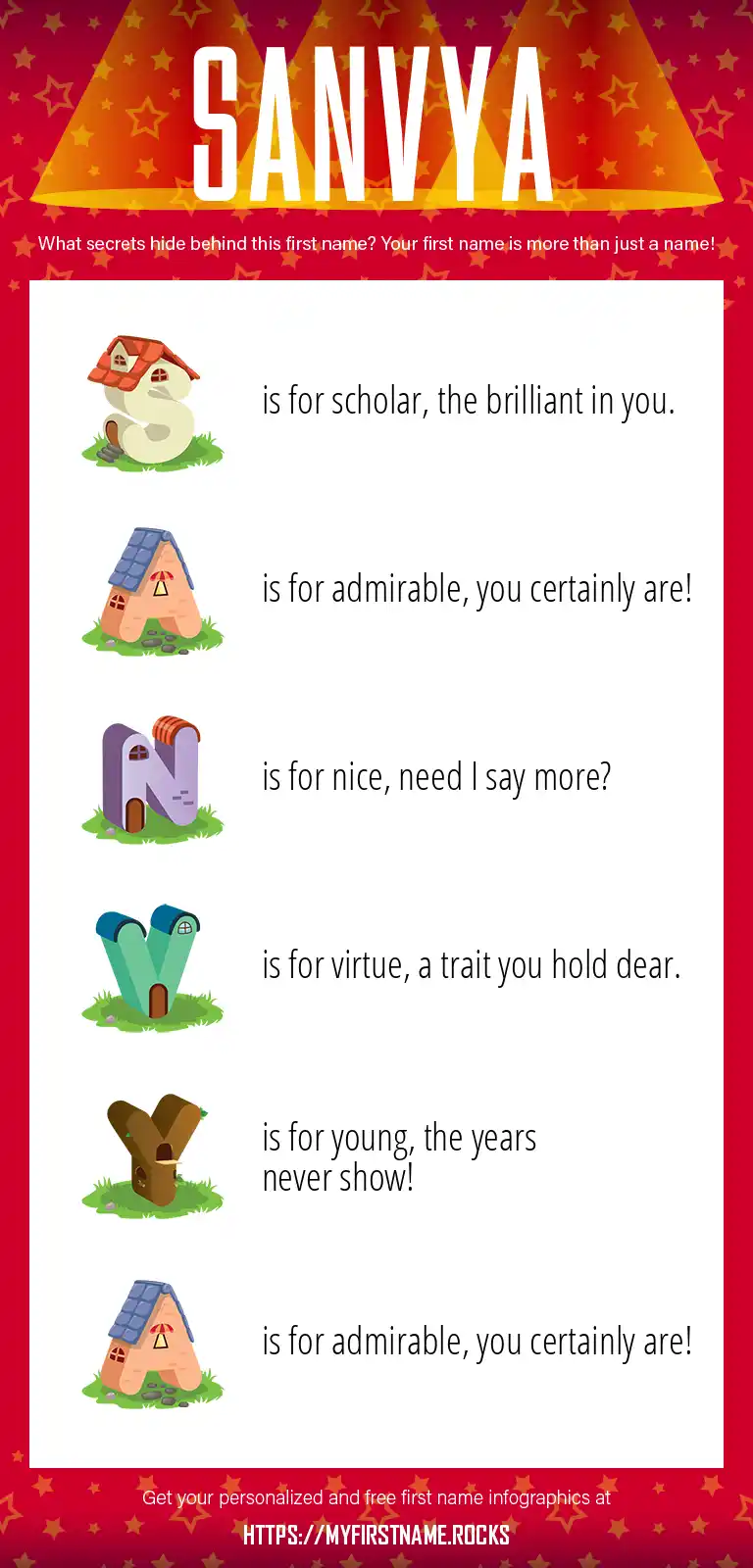 SANVYA

What secrets hide behind this first name? Your first name is more than just a name!

S is for scholar, the brilliant in you.

A is for admirable, you certainly are!

N is for nice, need I say more?

V is for virtue, a trait you hold dear.

Y is for young, the years never show!

A is for admirable, you certainly are!

Get your personalized and free first name infographics at

HTTPS://MYFIRSTNAME.ROCKS