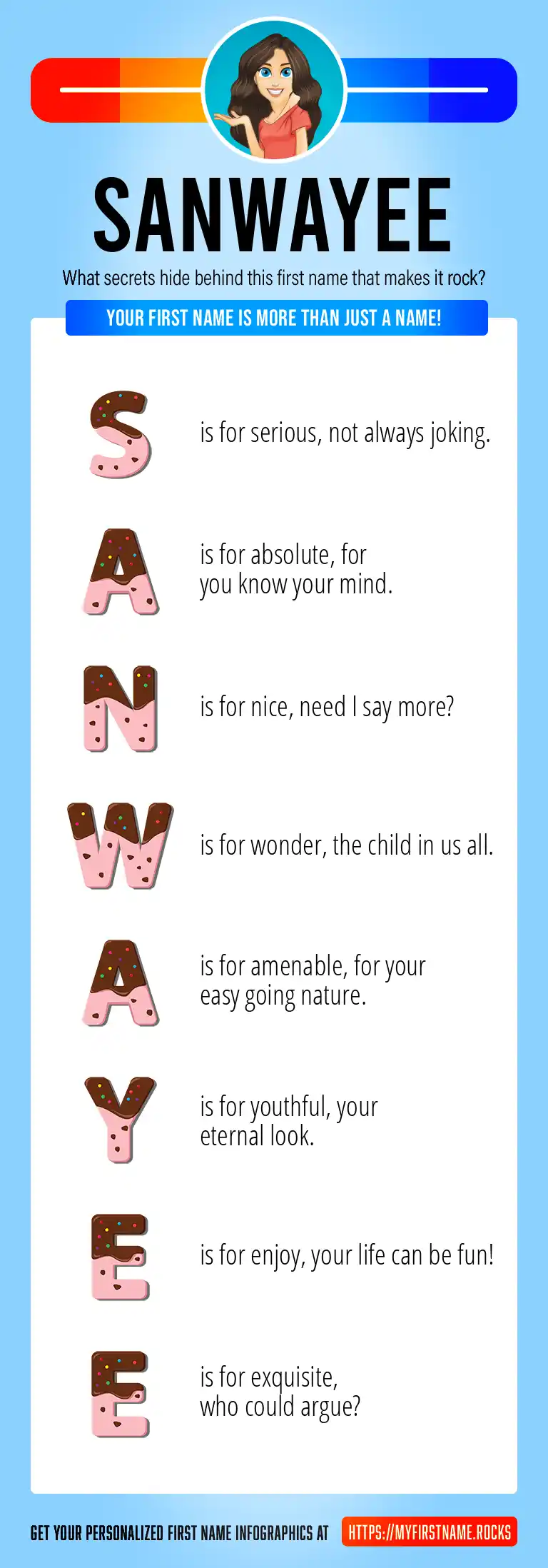 SANWAYEE

What secrets hide behind this first name that makes it rock?

YOUR FIRST NAME IS MORE THAN JUST A NAME!

S is for serious, not always joking.

A is for absolute, for you know your mind.

N is for nice, need I say more?

W is for wonder, the child in us all.

A is for amenable, for your easy going nature.

Y is for youthful, your eternal look.

E is for enjoy, your life can be fun!

E is for exquisite, who could argue?

GET YOUR PERSONALIZED FIRST NAME INFOGRAPHICS AT HTTPS://MYFIRSTNAME.ROCKS