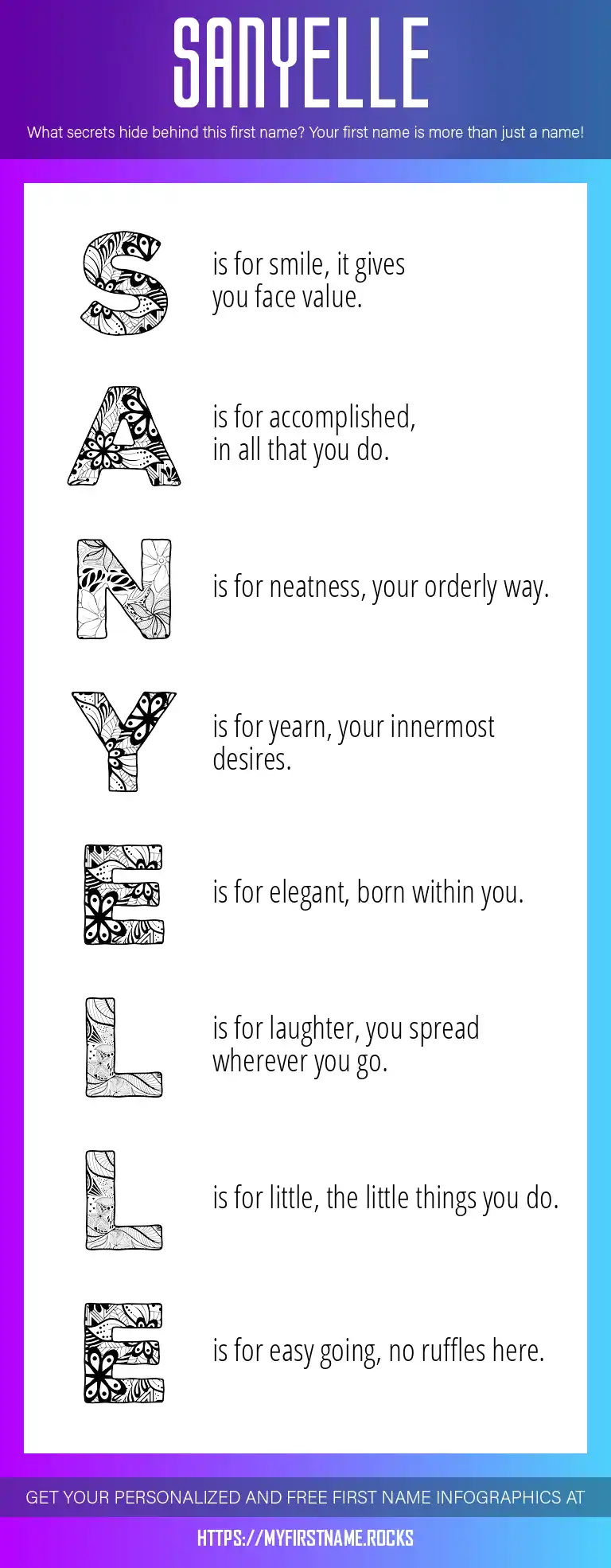 SANYELLE

What secrets hide behind this first name? Your first name is more than just a name!

S is for smile, it gives you face value.

A is for accomplished, in all that you do.

N is for neatness, your orderly way.

Y is for yearn, your innermost desires.

E is for elegant, born within you.

L is for laughter, you spread wherever you go.

L is for little, the little things you do.

E is for easy going, no ruffles here.

GET YOUR PERSONALIZED AND FREE FIRST NAME INFOGRAPHICS AT

HTTPS://MYFIRSTNAME.ROCKS