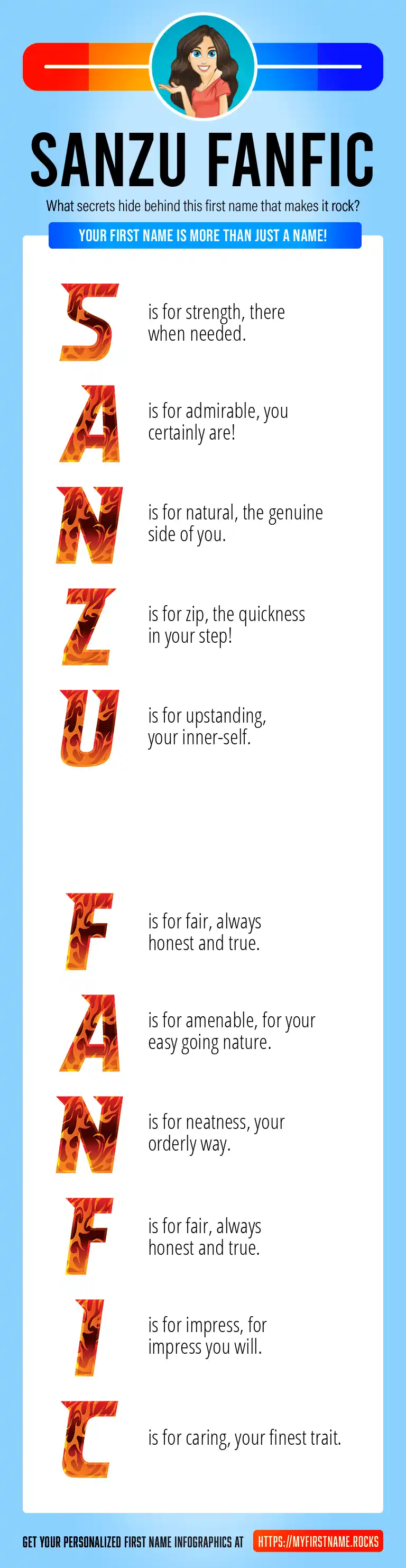 SANZU FANFIC

What secrets hide behind this first name that makes it rock?

YOUR FIRST NAME IS MORE THAN JUST A NAME!

S is for strength, there when needed.

A is for admirable, you certainly are!

N is for natural, the genuine side of you.

Z is for zip, the quickness in your step!

U is for upstanding, your inner-self.

F is for fair, always honest and true.

A is for amenable, for your easy going nature.

N is for neatness, your orderly way.

F is for fair, always honest and true.

I is for impress, for impress you will.

C is for caring, your finest trait.

GET YOUR PERSONALIZED FIRST NAME INFOGRAPHICS AT HTTPS://MYFIRSTNAME.ROCKS