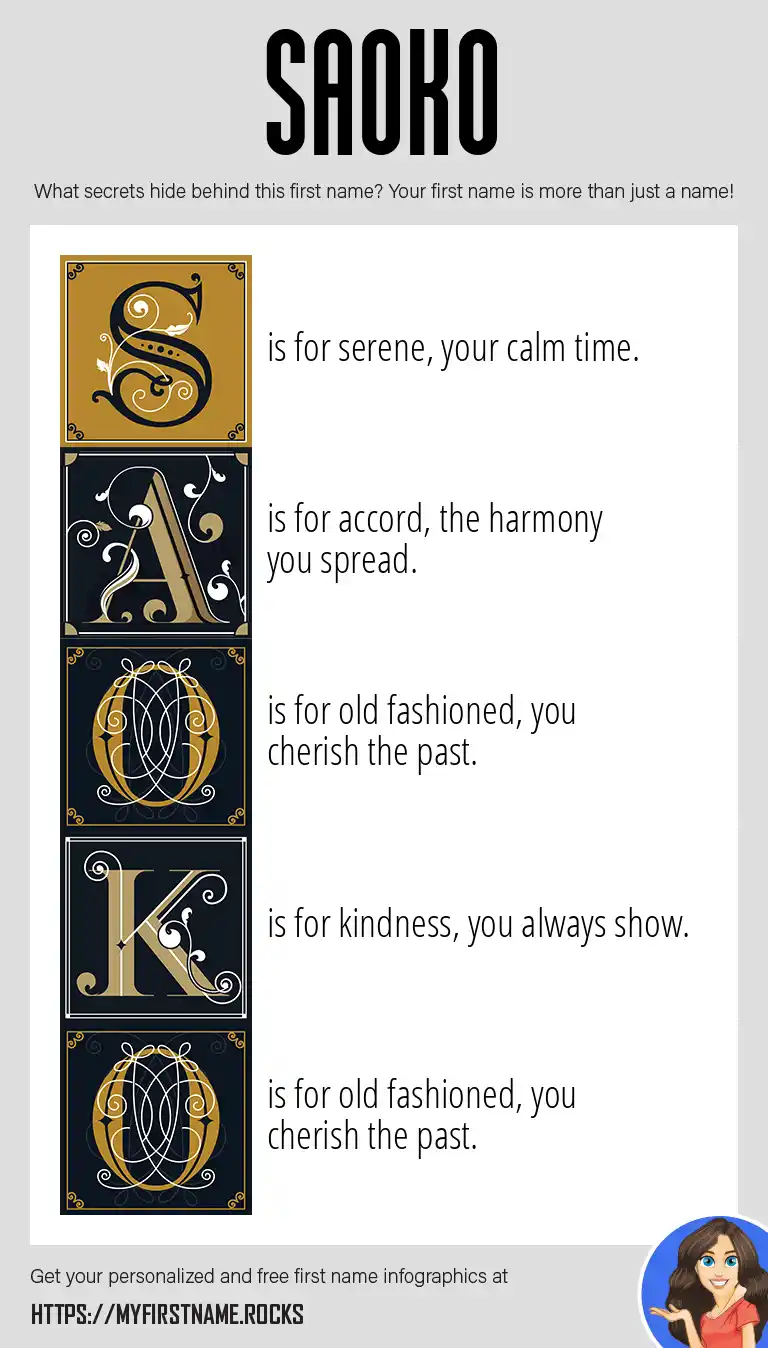 SAOKO

What secrets hide behind this first name? Your first name is more than just a name!

S is for serene, your calm time.

A is for accord, the harmony you spread.

O is for old fashioned, you cherish the past.

K is for kindness, you always show.

O is for old fashioned, you cherish the past.

Get your personalized and free first name infographics at

HTTPS://MYFIRSTNAME.ROCKS