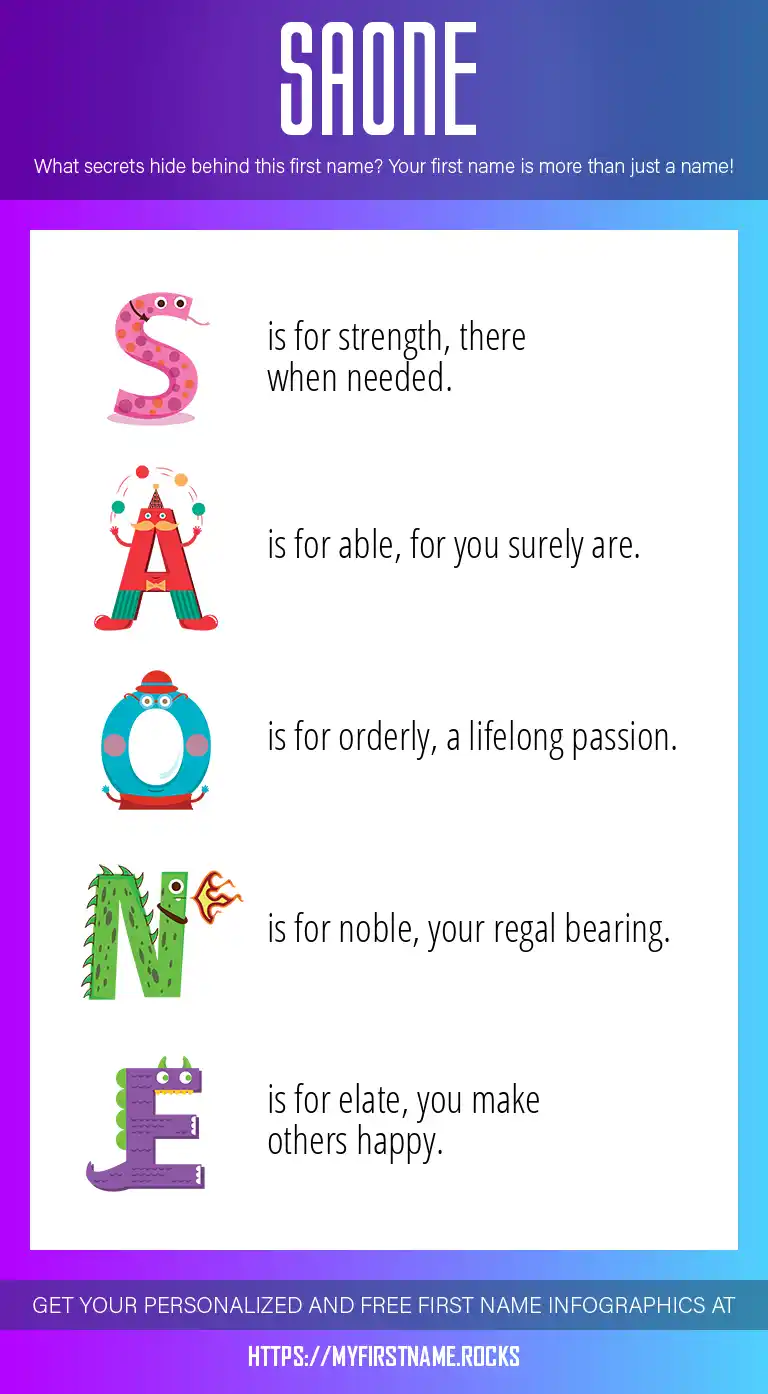 SAONE

What secrets hide behind this first name? Your first name is more than just a name!

S is for strength, there when needed.

A is for able, for you surely are.

O is for orderly, a lifelong passion.

N is for noble, your regal bearing.

E is for elate, you make others happy.

GET YOUR PERSONALIZED AND FREE FIRST NAME INFOGRAPHICS AT

HTTPS://MYFIRSTNAME.ROCKS