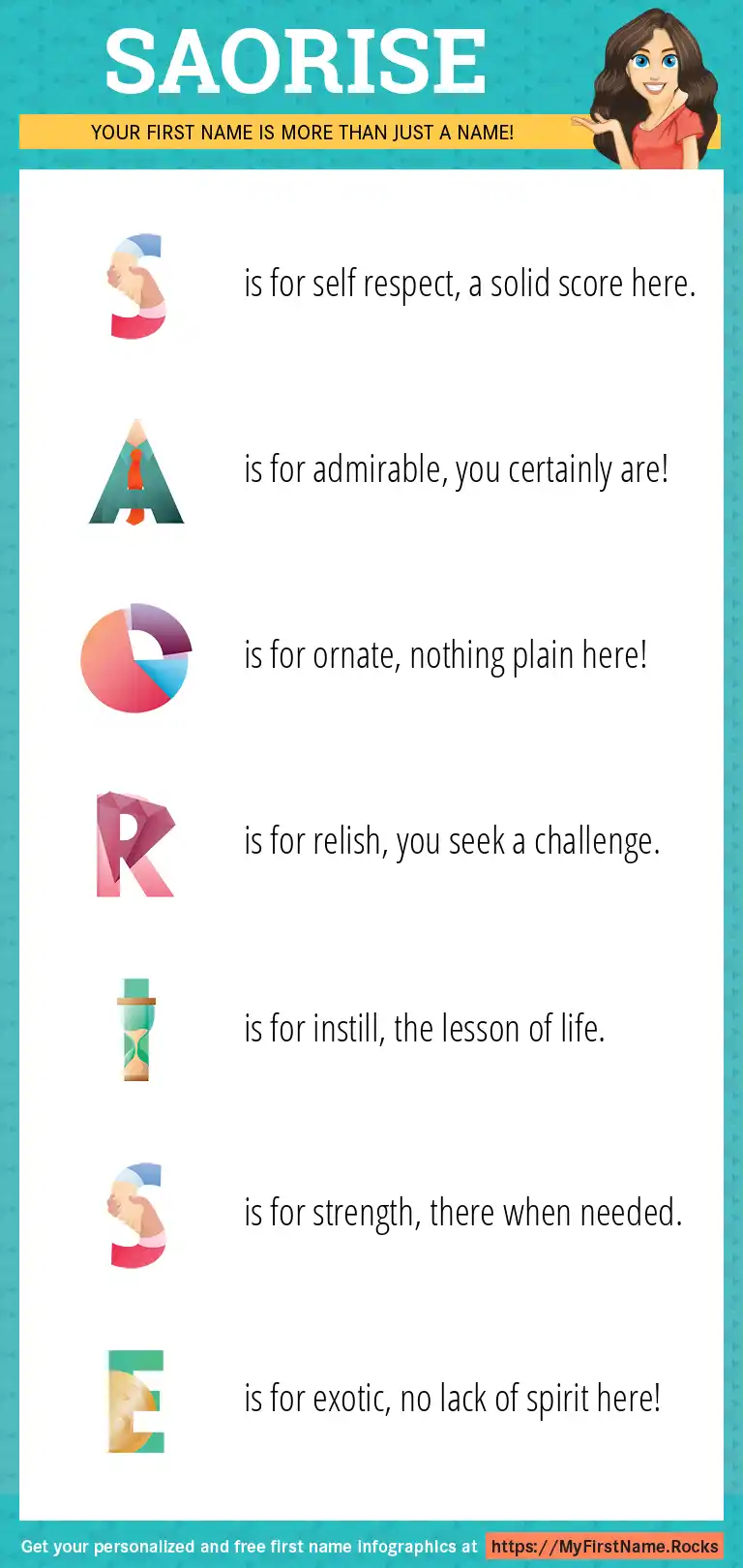 SAORISE

YOUR FIRST NAME IS MORE THAN JUST A NAME!

S is for self respect, a solid score here.

A is for admirable, you certainly are!

O is for ornate, nothing plain here!

R is for relish, you seek a challenge.

I is for instill, the lesson of life.

S is for strength, there when needed.

E is for exotic, no lack of spirit here!

Get your personalized and free first name infographics at https://MyFirstName.Rocks