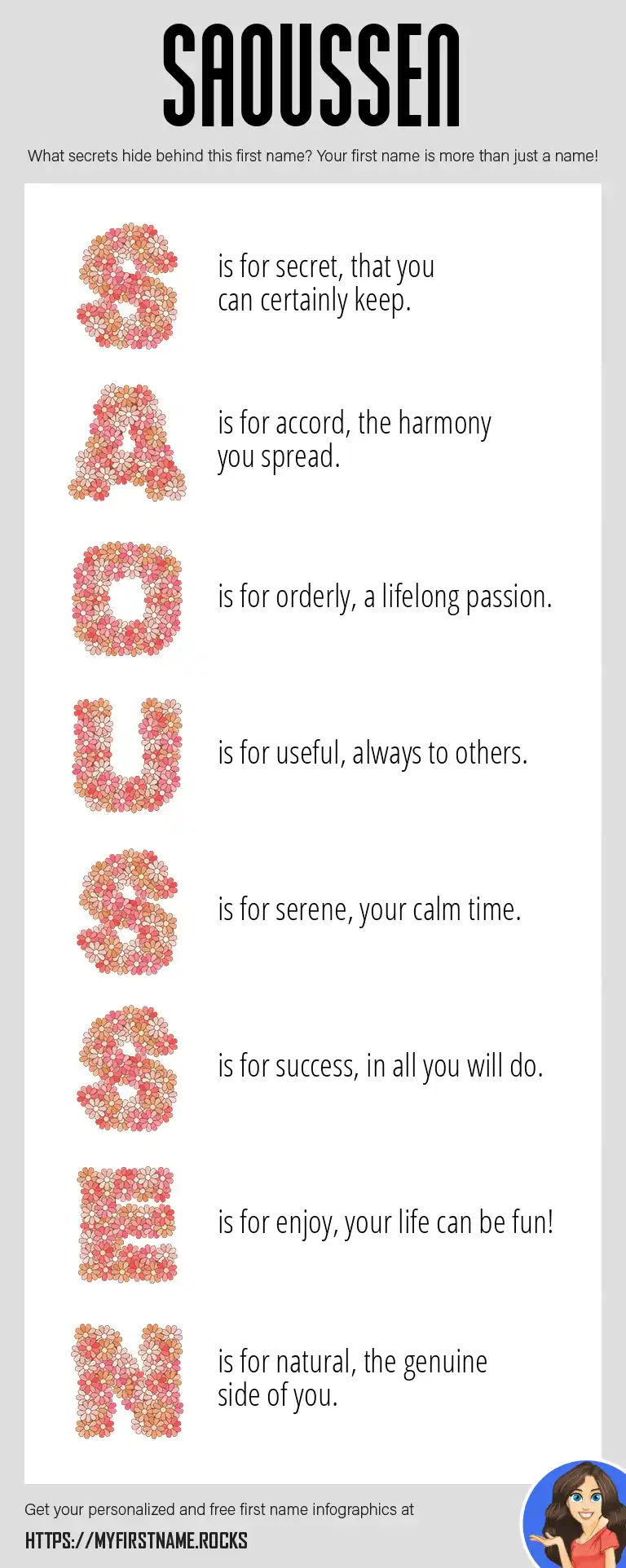 SAOUSSEN

What secrets hide behind this first name? Your first name is more than just a name!

S is for secret, that you can certainly keep.

A is for accord, the harmony you spread.

O is for orderly, a lifelong passion.

U is for useful, always to others.

S is for serene, your calm time.

S is for success, in all you will do.

E is for enjoy, your life can be fun!

N is for natural, the genuine side of you.

Get your personalized and free first name infographics at

HTTPS://MYFIRSTNAME.ROCKS