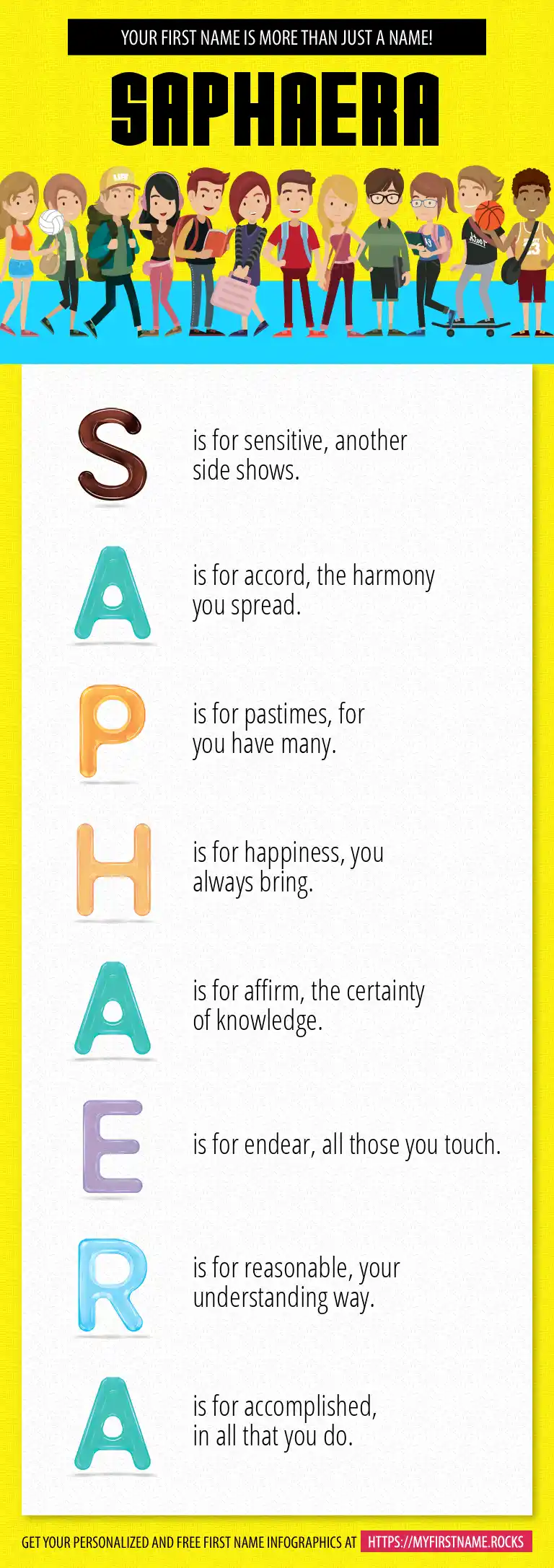 YOUR FIRST NAME IS MORE THAN JUST A NAME!

SAPHAERA

S is for sensitive, another side shows.

A is for accord, the harmony you spread.

P is for pastimes, for you have many.

H is for happiness, you always bring.

A is for affirm, the certainty of knowledge.

E is for endear, all those you touch.

R is for reasonable, your understanding way.

A is for accomplished, in all that you do.

GET YOUR PERSONALIZED AND FREE FIRST NAME INFOGRAPHICS AT HTTPS://MYFIRSTNAME.ROCKS