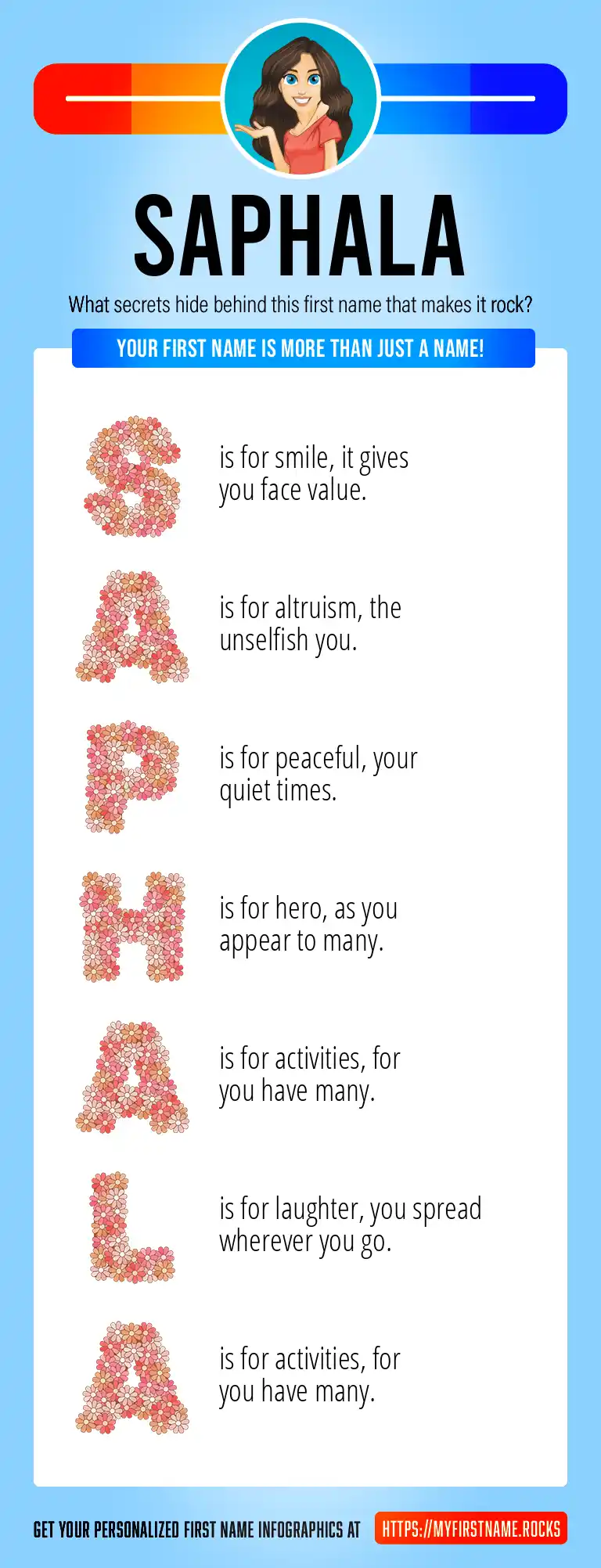 SAPHALA

What secrets hide behind this first name that makes it rock?

YOUR FIRST NAME IS MORE THAN JUST A NAME!

S is for smile, it gives you face value.

A is for altruism, the unselfish you.

P is for peaceful, your quiet times.

H is for hero, as you appear to many.

A is for activities, for you have many.

L is for laughter, you spread wherever you go.

A is for activities, for you have many.

GET YOUR PERSONALIZED FIRST NAME INFOGRAPHICS AT HTTPS://MYFIRSTNAME.ROCKS