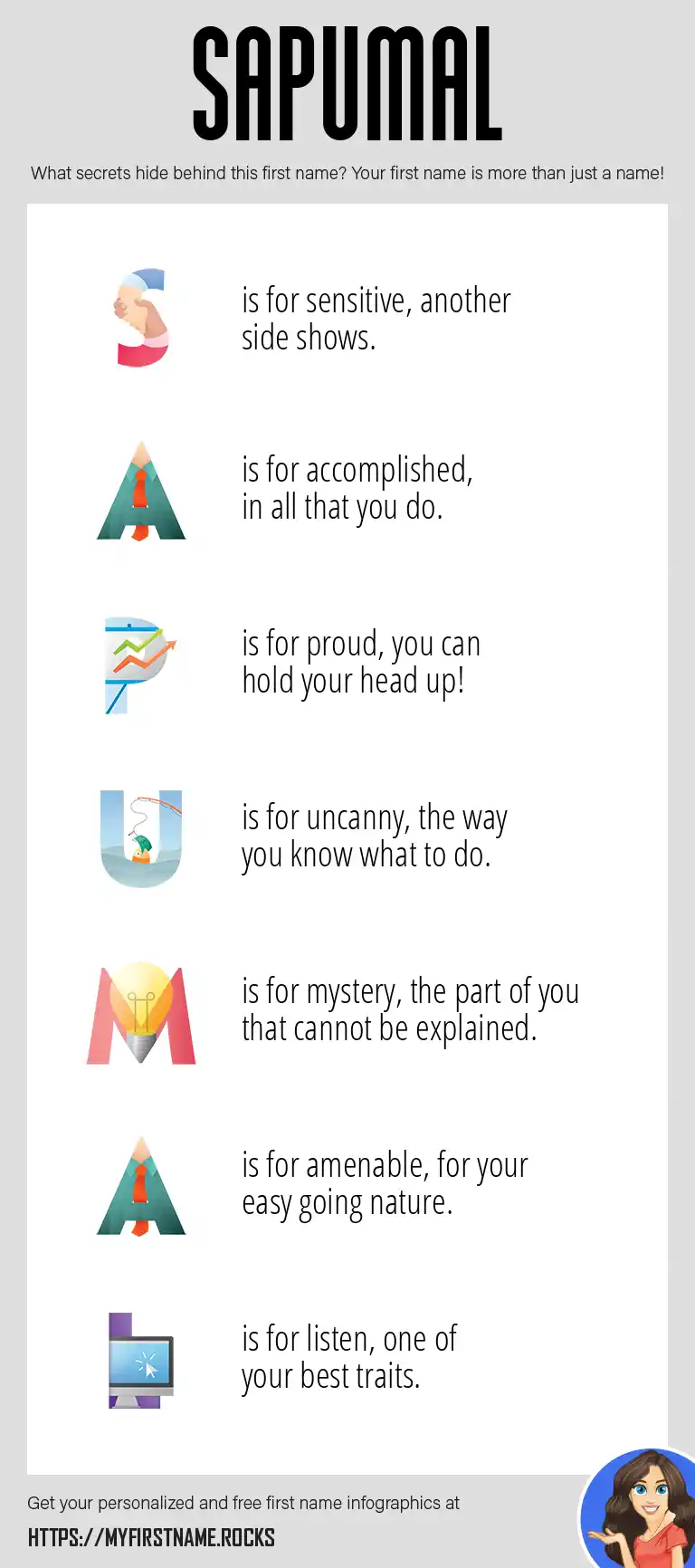 SAPUMAL

What secrets hide behind this first name? Your first name is more than just a name!

S is for sensitive, another side shows.

A is for accomplished, in all that you do.

P is for proud, you can hold your head up!

U is for uncanny, the way you know what to do.

M is for mystery, the part of you that cannot be explained.

A is for amenable, for your easy going nature.

L is for listen, one of your best traits.

Get your personalized and free first name infographics at

HTTPS://MYFIRSTNAME.ROCKS