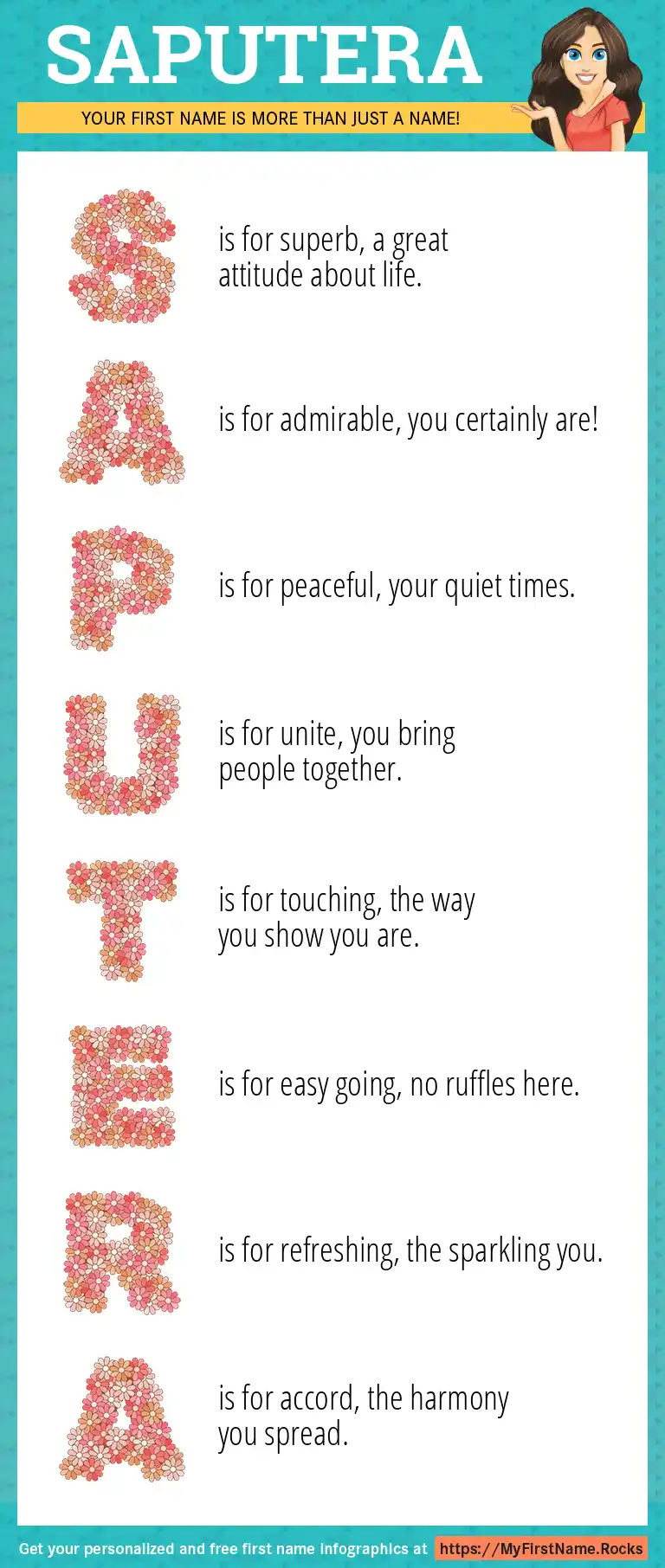 SAPUTERA

YOUR FIRST NAME IS MORE THAN JUST A NAME!

S is for superb, a great attitude about life.

A is for admirable, you certainly are!

P is for peaceful, your quiet times.

U is for unite, you bring people together.

T is for touching, the way you show you are.

E is for easy going, no ruffles here.

R is for refreshing, the sparkling you.

A is for accord, the harmony you spread.

Get your personalized and free first name infographics at https://MyFirstName.Rocks