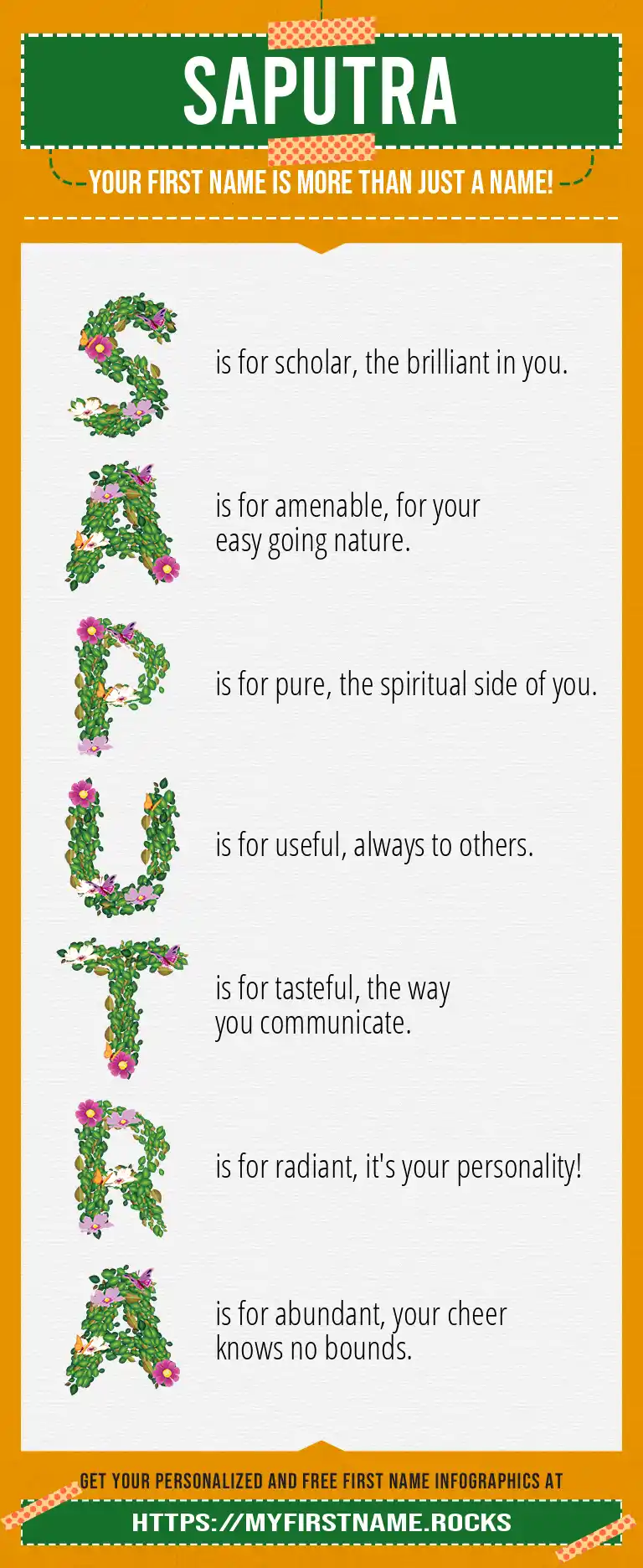 SAPUTRA

YOUR FIRST NAME IS MORE THAN JUST A NAME!

S is for scholar, the brilliant in you.

A is for amenable, for your easy going nature.

P is for pure, the spiritual side of you.

U is for useful, always to others.

T is for tasteful, the way you communicate.

R is for radiant, it's your personality!

A is for abundant, your cheer knows no bounds.

GET YOUR PERSONALIZED AND FREE FIRST NAME INFOGRAPHICS AT

HTTPS://MYFIRSTNAME.ROCKS