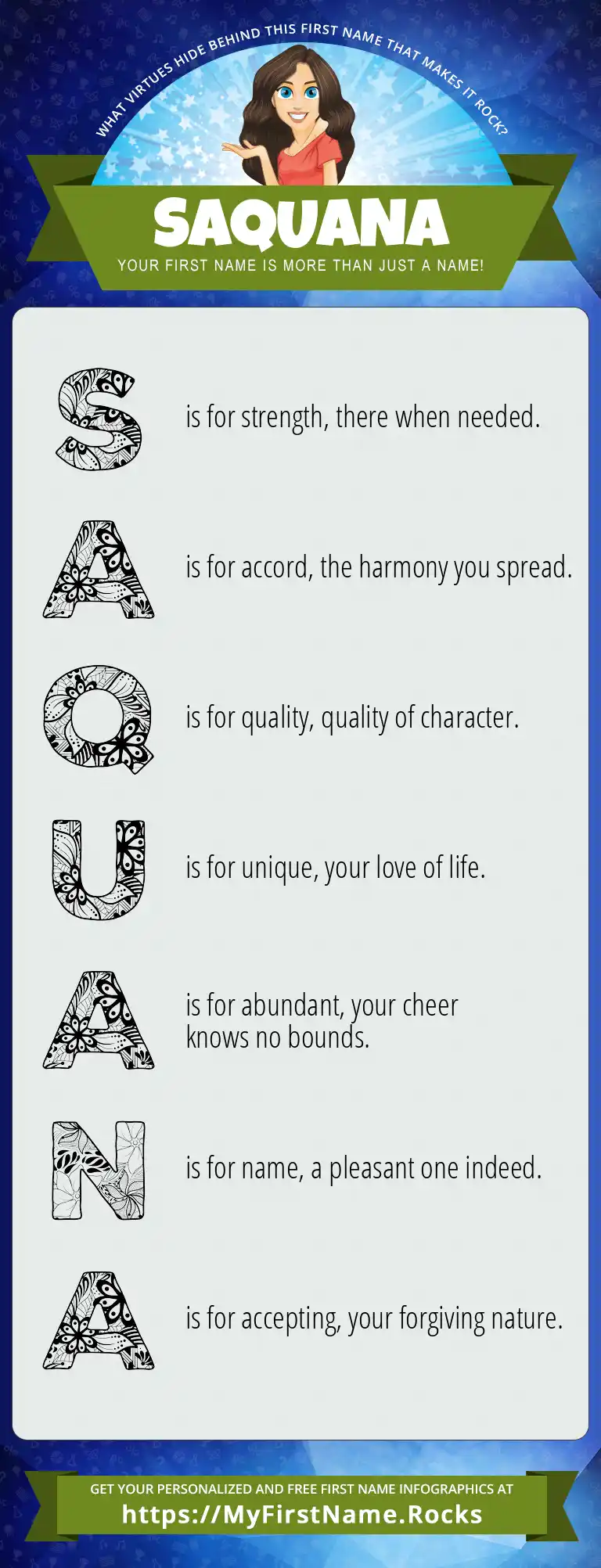 WHAT VIRTUES HIDE BEHIND THIS FIRST NAME THAT MAKES IT ROCK?

SAQUANA

YOUR FIRST NAME IS MORE THAN JUST A NAME!

S is for strength, there when needed.

A is for accord, the harmony you spread.

Q is for quality, quality of character.

U is for unique, your love of life.

A is for abundant, your cheer knows no bounds.

N is for name, a pleasant one indeed.

A is for accepting, your forgiving nature.

GET YOUR PERSONALIZED AND FREE FIRST NAME INFOGRAPHICS AT
https://MyFirstName.Rocks