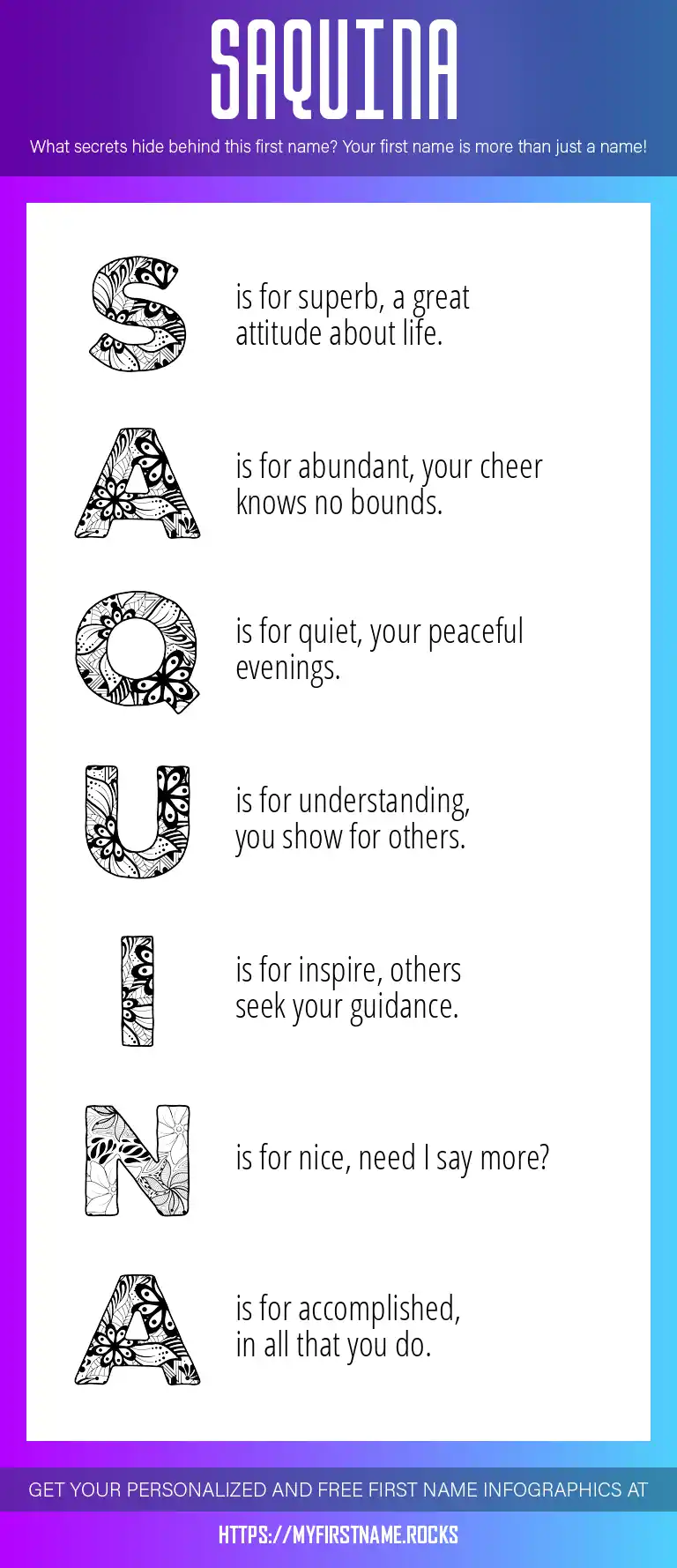 SAQUINA

What secrets hide behind this first name? Your first name is more than just a name!

S is for superb, a great attitude about life.

A is for abundant, your cheer knows no bounds.

Q is for quiet, your peaceful evenings.

U is for understanding, you show for others.

I is for inspire, others seek your guidance.

N is for nice, need I say more?

A is for accomplished, in all that you do.

GET YOUR PERSONALIZED AND FREE FIRST NAME INFOGRAPHICS AT

HTTPS://MYFIRSTNAME.ROCKS