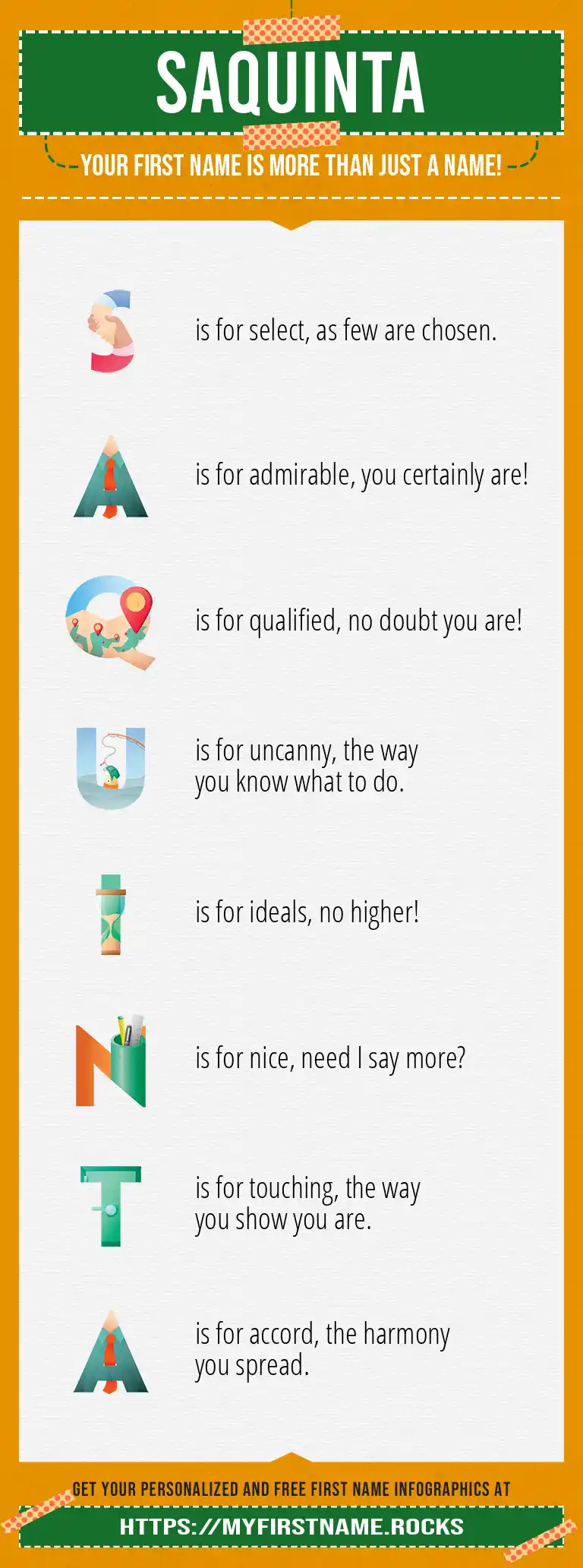 SAQUINTA

YOUR FIRST NAME IS MORE THAN JUST A NAME!

S is for select, as few are chosen.

A is for admirable, you certainly are!

Q is for qualified, no doubt you are!

U is for uncanny, the way you know what to do.

I is for ideals, no higher!

N is for nice, need I say more?

T is for touching, the way you show you are.

A is for accord, the harmony you spread.

GET YOUR PERSONALIZED AND FREE FIRST NAME INFOGRAPHICS AT

HTTPS://MYFIRSTNAME.ROCKS