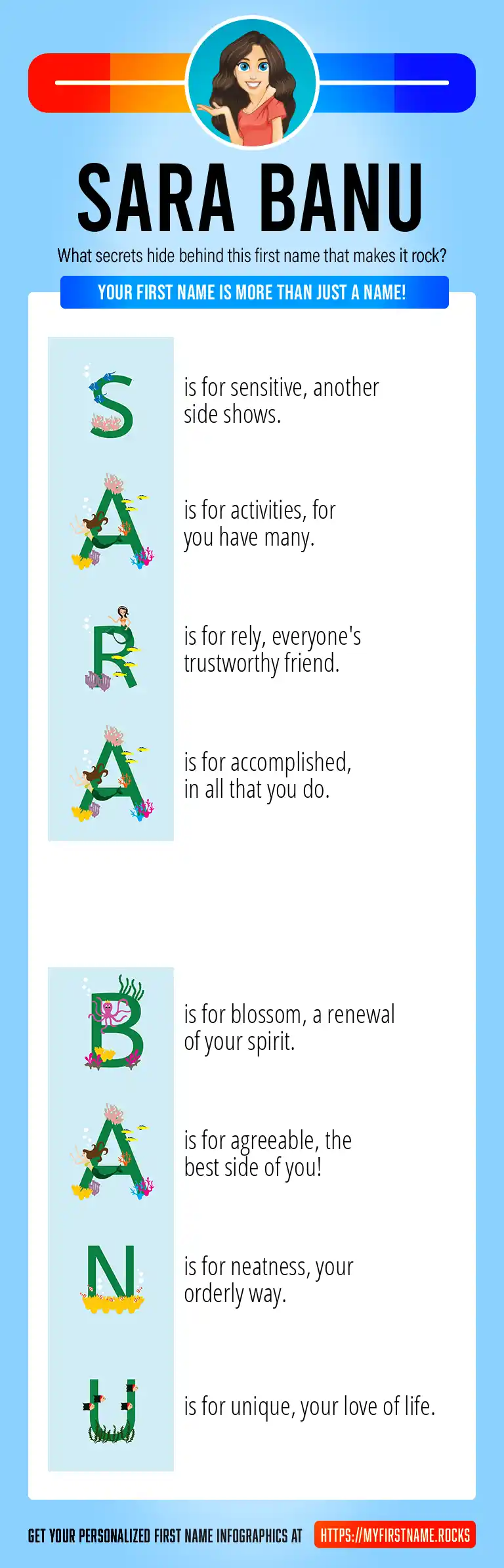 SARA BANU

What secrets hide behind this first name that makes it rock?

YOUR FIRST NAME IS MORE THAN JUST A NAME!

S is for sensitive, another side shows.

A is for activities, for you have many.

R is for rely, everyone's trustworthy friend.

A is for accomplished, in all that you do.

B is for blossom, a renewal of your spirit.

A is for agreeable, the best side of you!

N is for neatness, your orderly way.

U is for unique, your love of life.

GET YOUR PERSONALIZED FIRST NAME INFOGRAPHICS AT HTTPS://MYFIRSTNAME.ROCKS