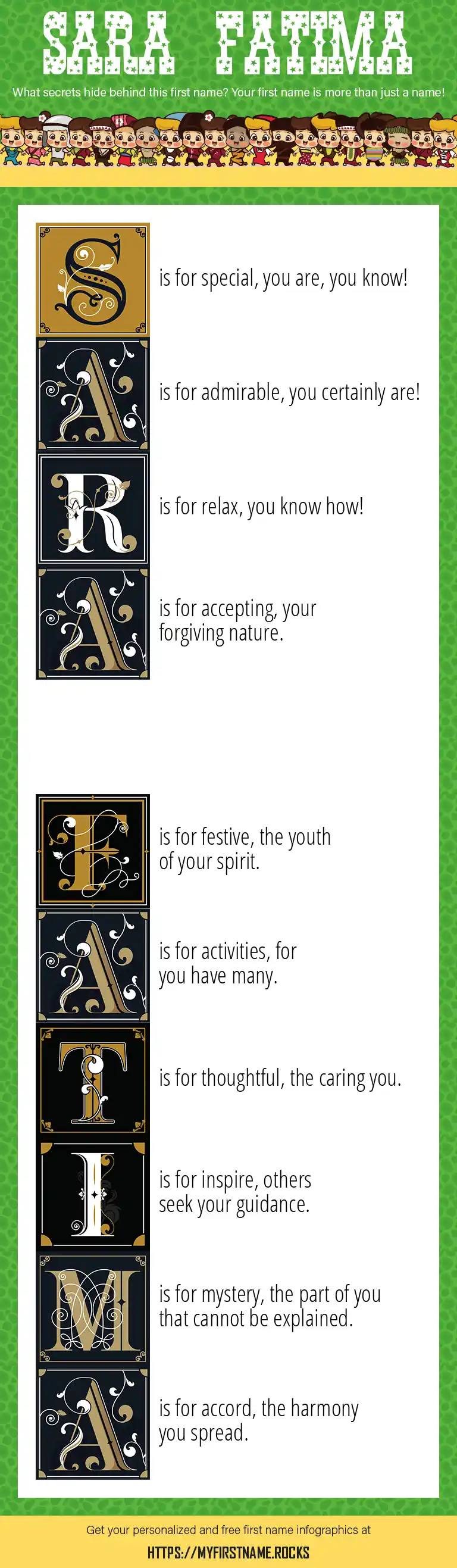 SARA FATIMA

What secrets hide behind this first name? Your first name is more than just a name!

S is for special, you are, you know!

A is for admirable, you certainly are!

R is for relax, you know how!

A is for accepting, your forgiving nature.

F is for festive, the youth of your spirit.

A is for activities, for you have many.

T is for thoughtful, the caring you.

I is for inspire, others seek your guidance.

M is for mystery, the part of you that cannot be explained.

A is for accord, the harmony you spread.

Get your personalized and free first name infographics at
HTTPS://MYFIRSTNAME.ROCKS