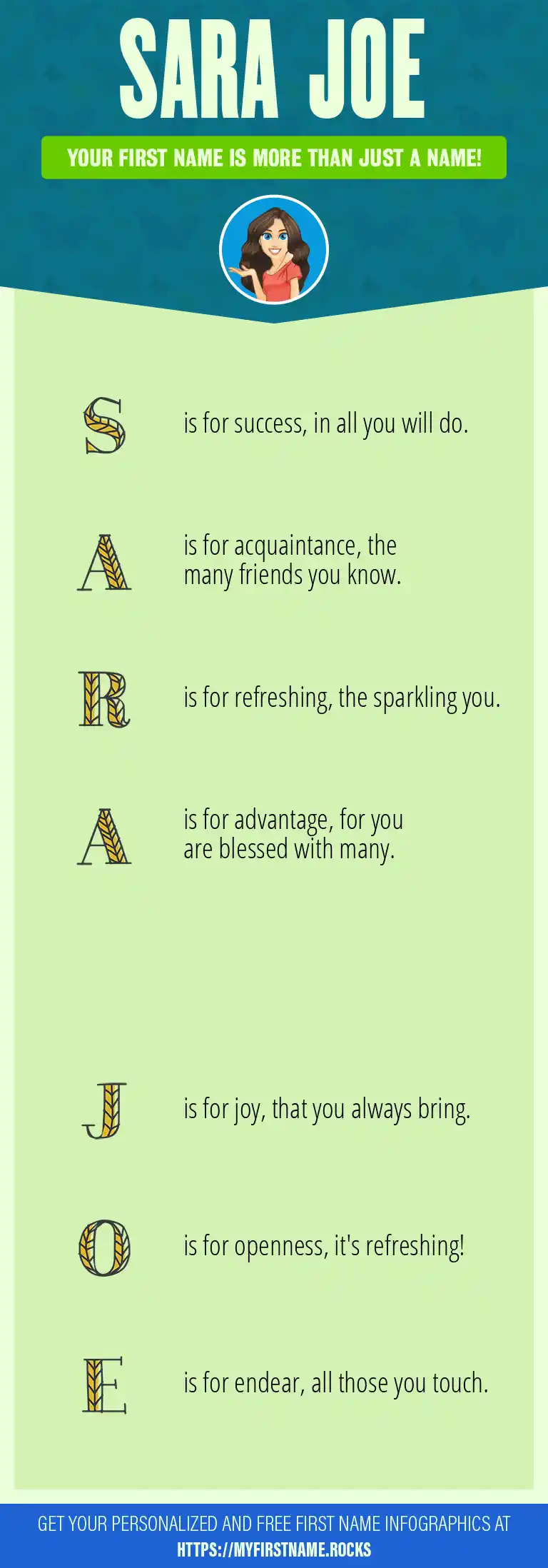 SARA JOE

YOUR FIRST NAME IS MORE THAN JUST A NAME!

S is for success, in all you will do.

A is for acquaintance, the many friends you know.

R is for refreshing, the sparkling you.

A is for advantage, for you are blessed with many.

J is for joy, that you always bring.

O is for openness, it's refreshing!

E is for endear, all those you touch.

GET YOUR PERSONALIZED AND FREE FIRST NAME INFOGRAPHICS AT HTTPS://MYFIRSTNAME.ROCKS