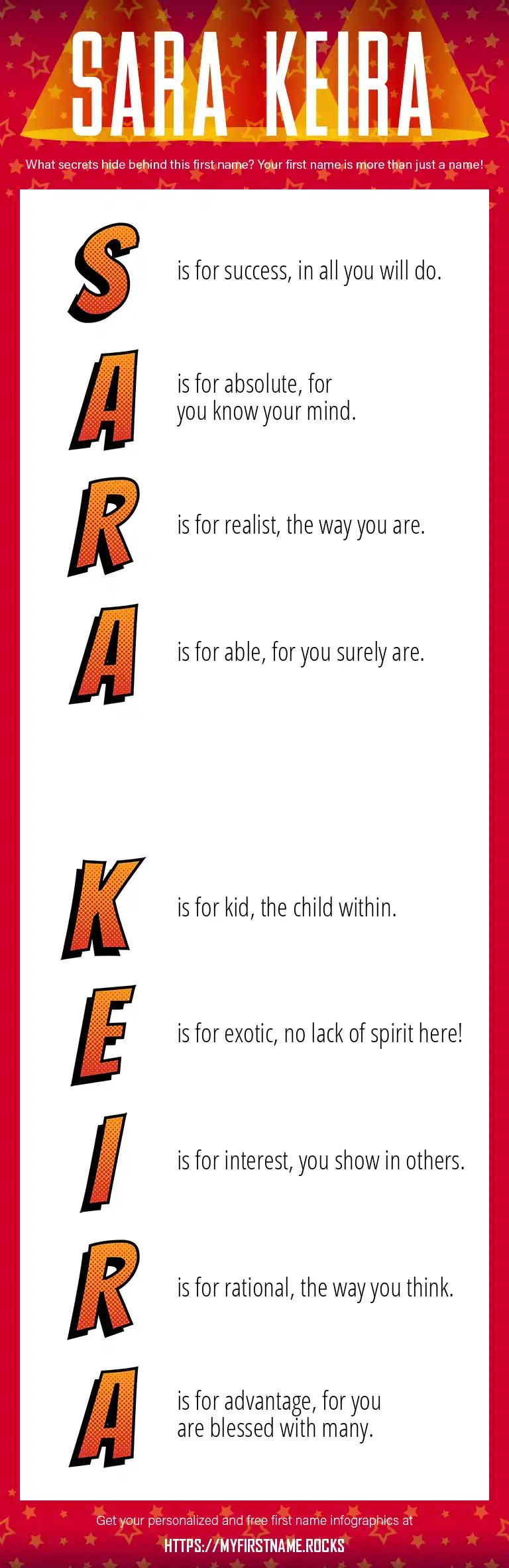 SARA KEIRA

What secrets hide behind this first name? Your first name is more than just a name!

S is for success, in all you will do.

A is for absolute, for you know your mind.

R is for realist, the way you are.

A is for able, for you surely are.

K is for kid, the child within.

E is for exotic, no lack of spirit here!

I is for interest, you show in others.

R is for rational, the way you think.

A is for advantage, for you are blessed with many.

Get your personalized and free first name infographics at

HTTPS://MYFIRSTNAME.ROCKS