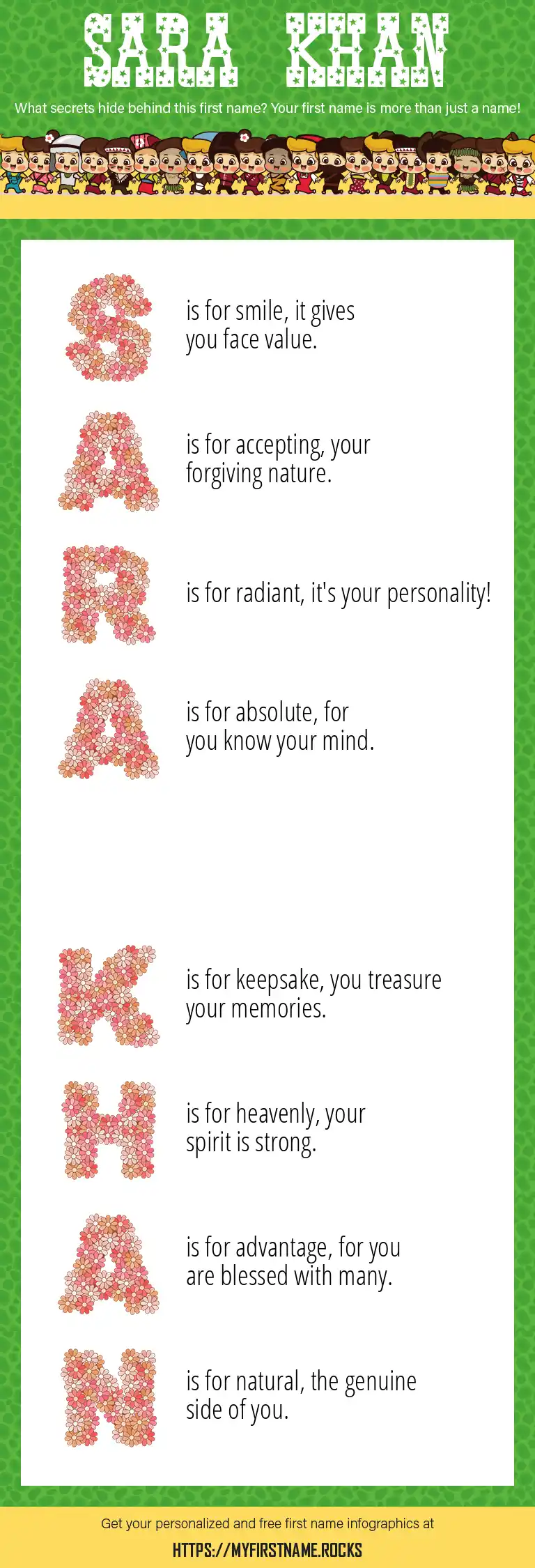 SARA KHAN

What secrets hide behind this first name? Your first name is more than just a name!

S is for smile, it gives you face value.

A is for accepting, your forgiving nature.

R is for radiant, it's your personality!

A is for absolute, for you know your mind.

K is for keepsake, you treasure your memories.

H is for heavenly, your spirit is strong.

A is for advantage, for you are blessed with many.

N is for natural, the genuine side of you.

Get your personalized and free first name infographics at

HTTPS://MYFIRSTNAME.ROCKS