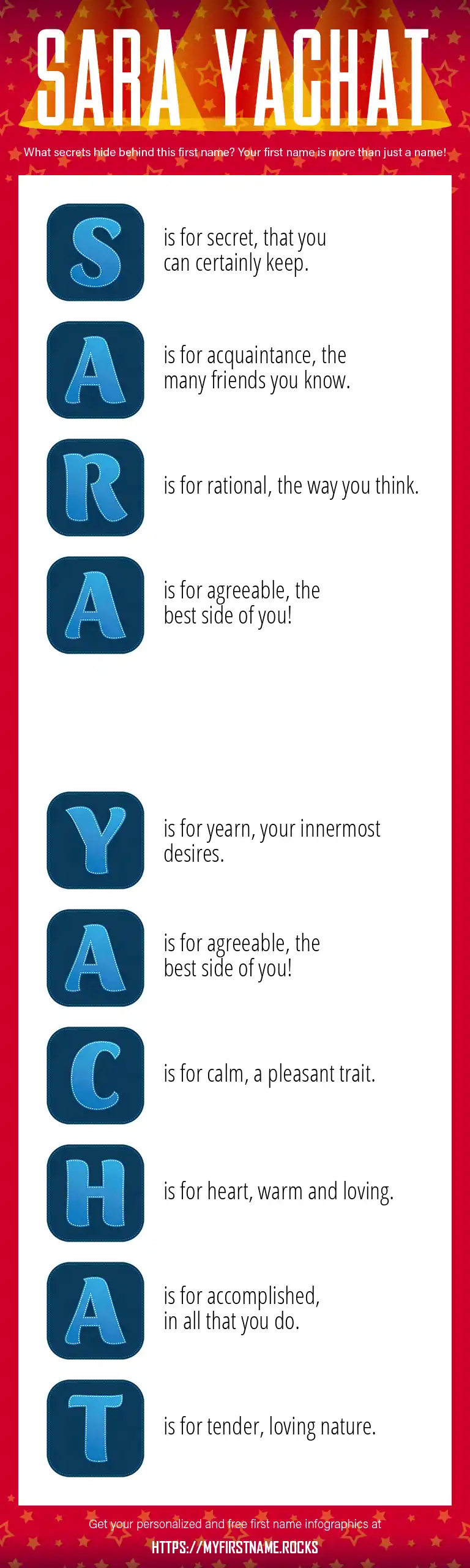 SARA YACHAT

What secrets hide behind this first name? Your first name is more than just a name!

S is for secret, that you can certainly keep.

A is for acquaintance, the many friends you know.

R is for rational, the way you think.

A is for agreeable, the best side of you!

Y is for yearn, your innermost desires.

A is for agreeable, the best side of you!

C is for calm, a pleasant trait.

H is for heart, warm and loving.

A is for accomplished, in all that you do.

T is for tender, loving nature.

Get your personalized and free first name infographics at

HTTPS://MYFIRSTNAME.ROCKS