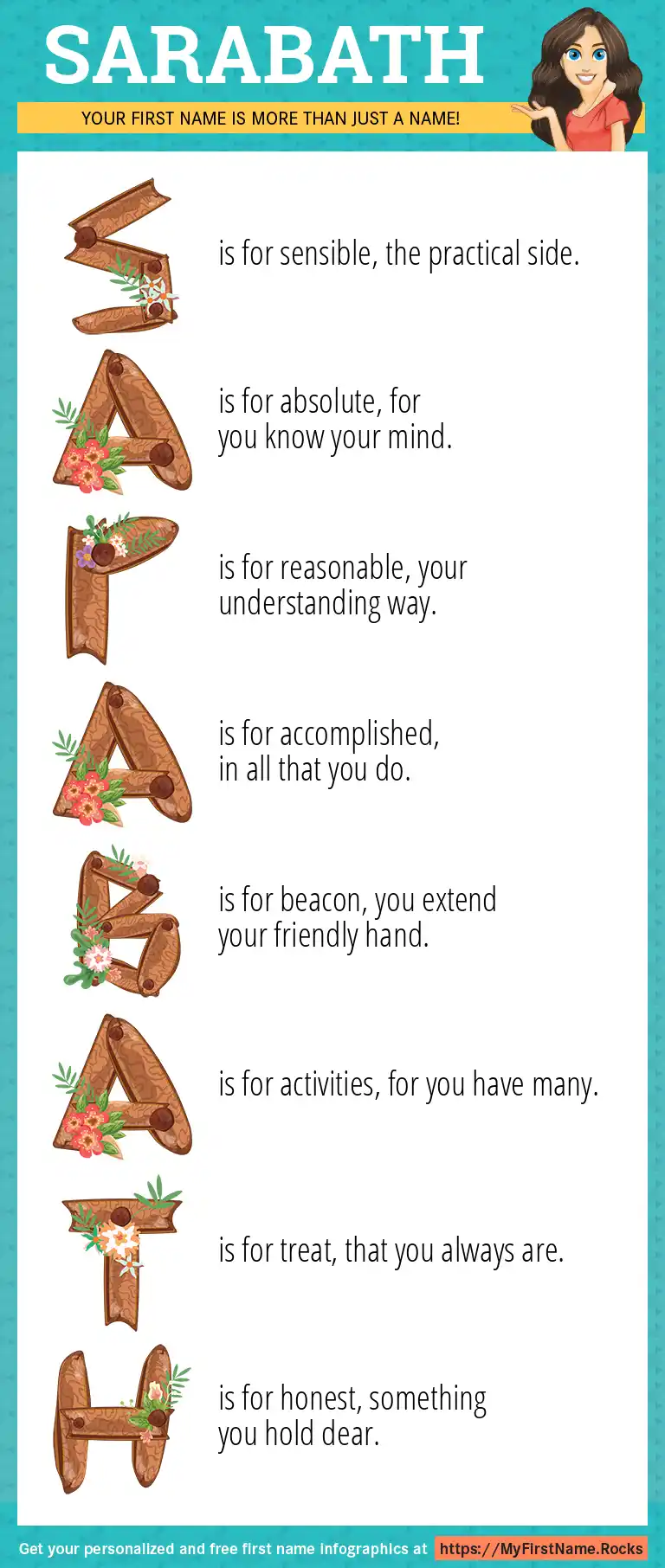 SARABATH

YOUR FIRST NAME IS MORE THAN JUST A NAME!

S is for sensible, the practical side.

A is for absolute, for you know your mind.

R is for reasonable, your understanding way.

A is for accomplished, in all that you do.

B is for beacon, you extend your friendly hand.

A is for activities, for you have many.

T is for treat, that you always are.

H is for honest, something you hold dear.

Get your personalized and free first name infographics at https://MyFirstName.Rocks