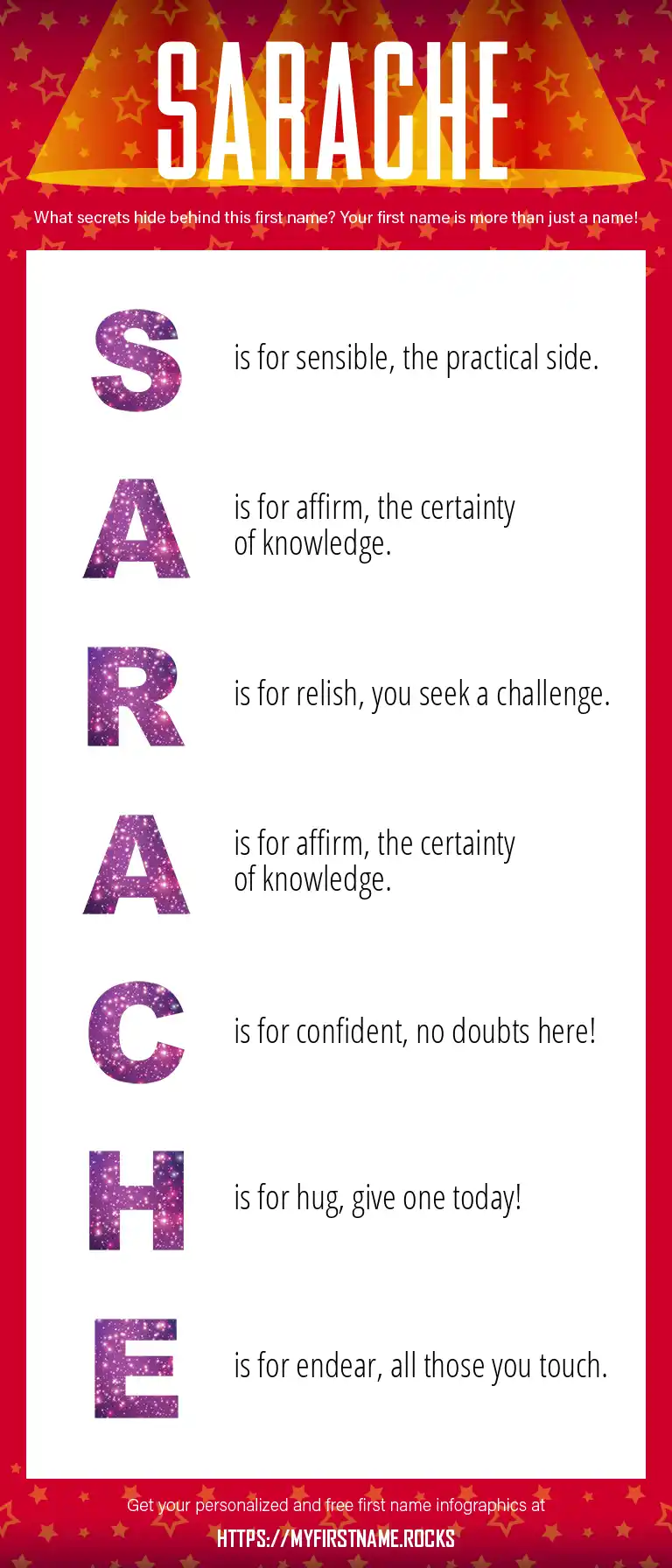 SARACHE

What secrets hide behind this first name? Your first name is more than just a name!

S is for sensible, the practical side.

A is for affirm, the certainty of knowledge.

R is for relish, you seek a challenge.

A is for affirm, the certainty of knowledge.

C is for confident, no doubts here!

H is for hug, give one today!

E is for endear, all those you touch.

Get your personalized and free first name infographics at

HTTPS://MYFIRSTNAME.ROCKS