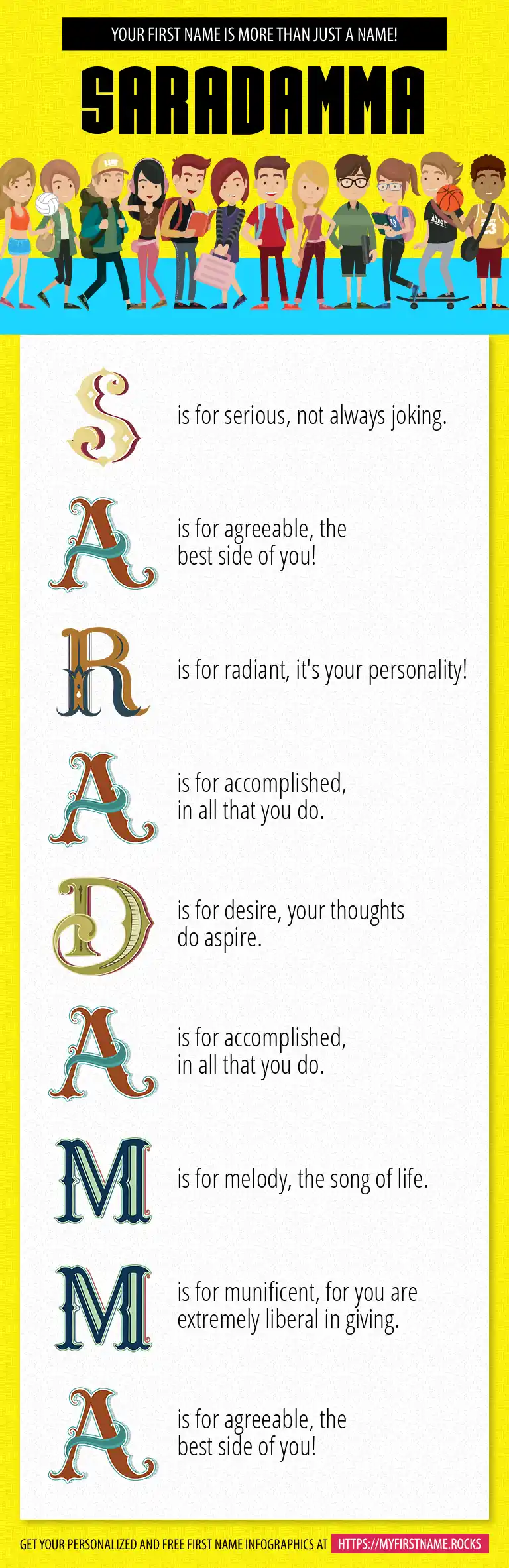 YOUR FIRST NAME IS MORE THAN JUST A NAME!

SARADAMMA

S is for serious, not always joking.

A is for agreeable, the best side of you!

R is for radiant, it's your personality!

A is for accomplished, in all that you do.

D is for desire, your thoughts do aspire.

A is for accomplished, in all that you do.

M is for melody, the song of life.

M is for munificent, for you are extremely liberal in giving.

A is for agreeable, the best side of you!

GET YOUR PERSONALIZED AND FREE FIRST NAME INFOGRAPHICS AT HTTPS://MYFIRSTNAME.ROCKS