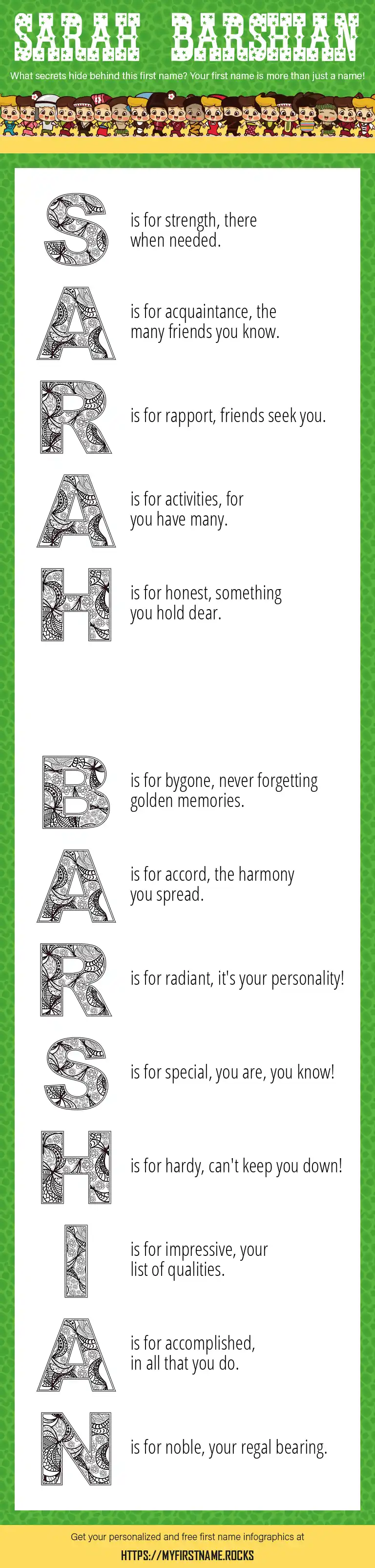 SARAH BARSHIAN

What secrets hide behind this first name? Your first name is more than just a name!

S is for strength, there when needed.

A is for acquaintance, the many friends you know.

R is for rapport, friends seek you.

A is for activities, for you have many.

H is for honest, something you hold dear.

B is for bygone, never forgetting golden memories.

A is for accord, the harmony you spread.

R is for radiant, it's your personality!

S is for special, you are, you know!

H is for hardy, can't keep you down!

I is for impressive, your list of qualities.

A is for accomplished, in all that you do.

N is for noble, your regal bearing.

Get your personalized and free first name infographics at

HTTPS://MYFIRSTNAME.ROCKS