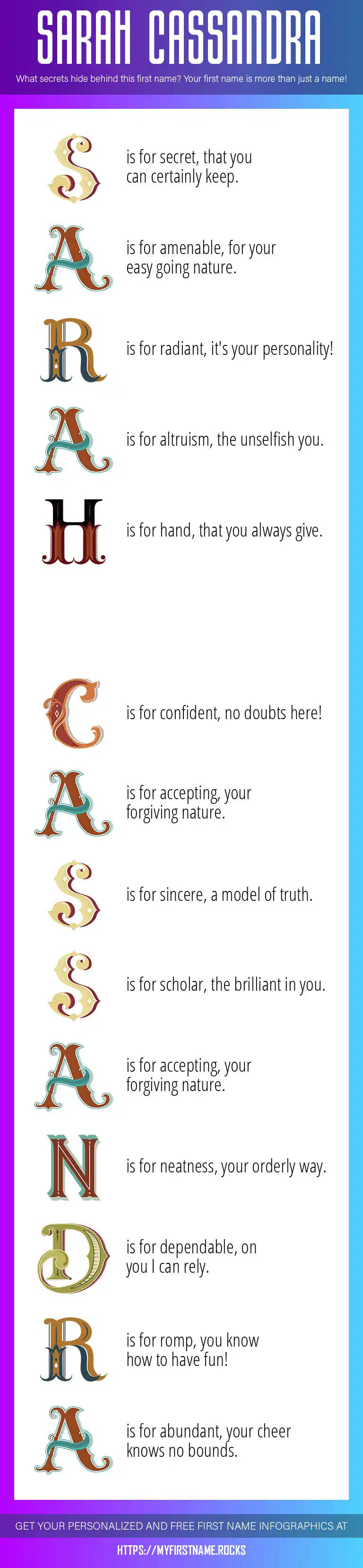 SARAH CASSANDRA

What secrets hide behind this first name? Your first name is more than just a name!

S is for secret, that you can certainly keep.

A is for amenable, for your easy going nature.

R is for radiant, it's your personality!

A is for altruism, the unselfish you.

H is for hand, that you always give.

C is for confident, no doubts here!

A is for accepting, your forgiving nature.

S is for sincere, a model of truth.

S is for scholar, the brilliant in you.

A is for accepting, your forgiving nature.

N is for neatness, your orderly way.

D is for dependable, on you I can rely.

R is for romp, you know how to have fun!

A is for abundant, your cheer knows no bounds.

GET YOUR PERSONALIZED AND FREE FIRST NAME INFOGRAPHICS AT

HTTPS://MYFIRSTNAME.ROCKS