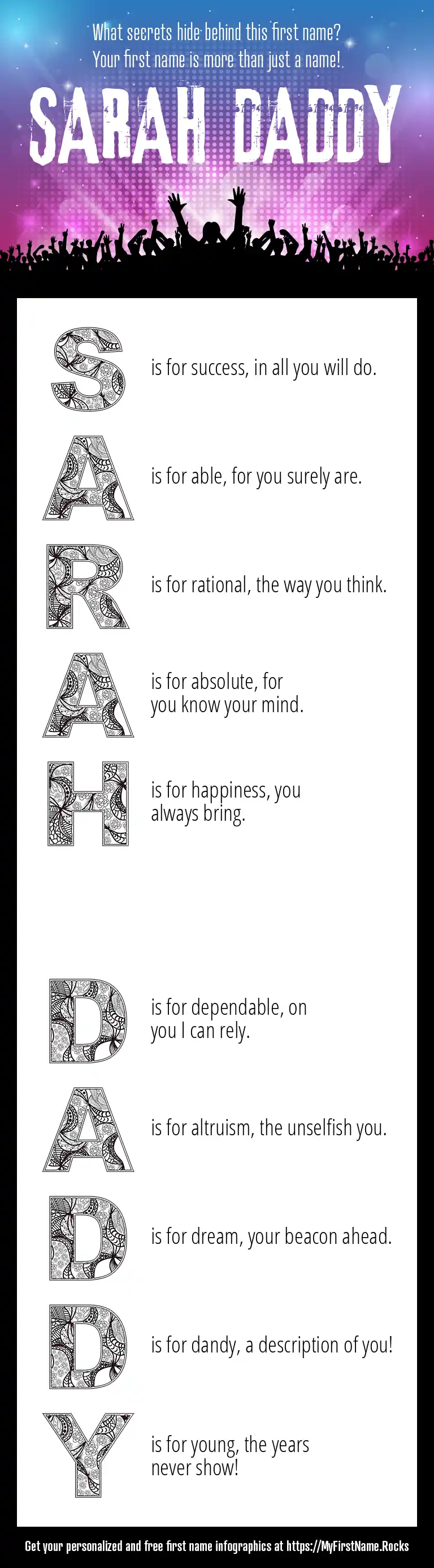 What secrets hide behind this first name?
Your first name is more than just a name!

SARAH DADDY

S is for success, in all you will do.

A is for able, for you surely are.

R is for rational, the way you think.

A is for absolute, for you know your mind.

H is for happiness, you always bring.

D is for dependable, on you I can rely.

A is for altruism, the unselfish you.

D is for dream, your beacon ahead.

D is for dandy, a description of you!

Y is for young, the years never show!

Get your personalized and free first name infographics at https://MyFirstName.Rocks