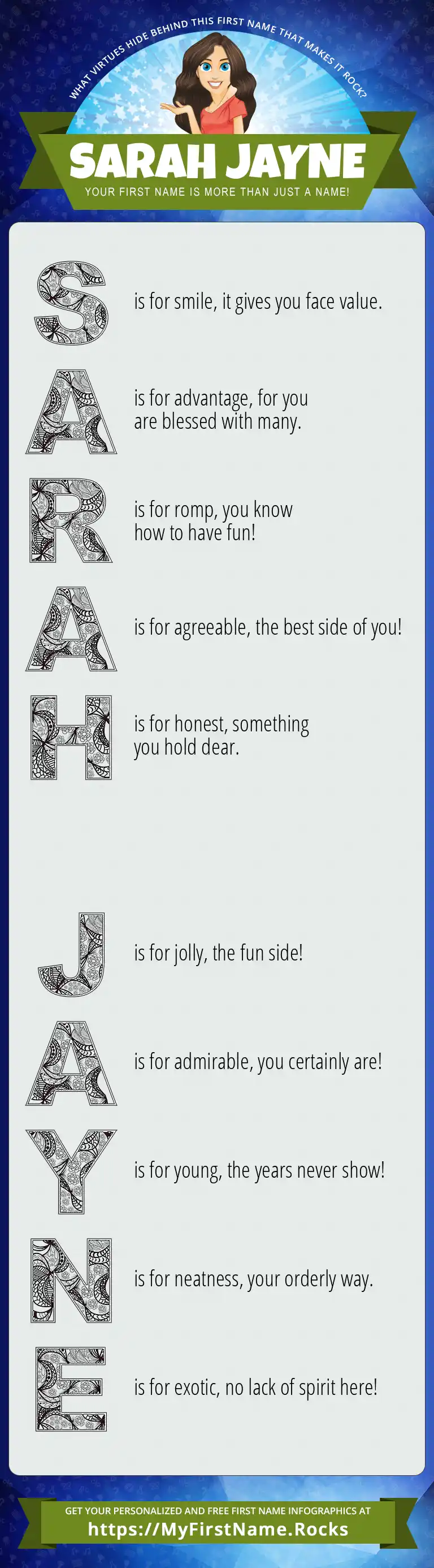 WHAT VIRTUES HIDE BEHIND THIS FIRST NAME THAT MAKES IT ROCK?

SARAH JAYNE

YOUR FIRST NAME IS MORE THAN JUST A NAME!

S is for smile, it gives you face value.

A is for advantage, for you are blessed with many.

R is for romp, you know how to have fun!

A is for agreeable, the best side of you!

H is for honest, something you hold dear.

J is for jolly, the fun side!

A is for admirable, you certainly are!

Y is for young, the years never show!

N is for neatness, your orderly way.

E is for exotic, no lack of spirit here!

GET YOUR PERSONALIZED AND FREE FIRST NAME INFOGRAPHICS AT

https://MyFirstName.Rocks