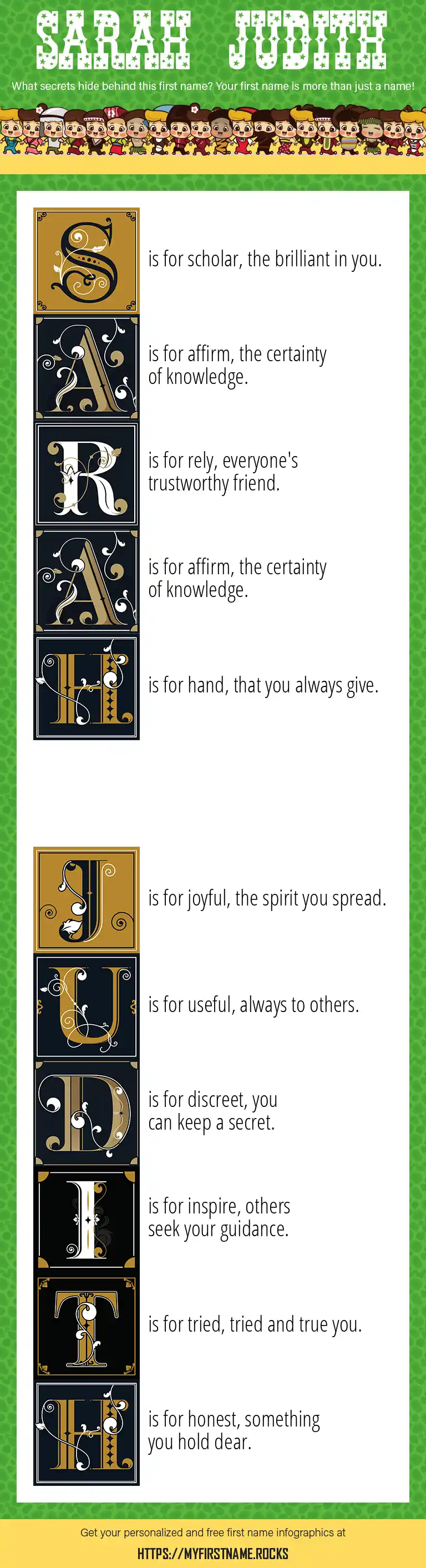 SARAH JUDITH

What secrets hide behind this first name? Your first name is more than just a name!

S is for scholar, the brilliant in you.

A is for affirm, the certainty of knowledge.

R is for rely, everyone's trustworthy friend.

A is for affirm, the certainty of knowledge.

H is for hand, that you always give.

J is for joyful, the spirit you spread.

U is for useful, always to others.

D is for discreet, you can keep a secret.

I is for inspire, others seek your guidance.

T is for tried, tried and true you.

H is for honest, something you hold dear.

Get your personalized and free first name infographics at

HTTPS://MYFIRSTNAME.ROCKS