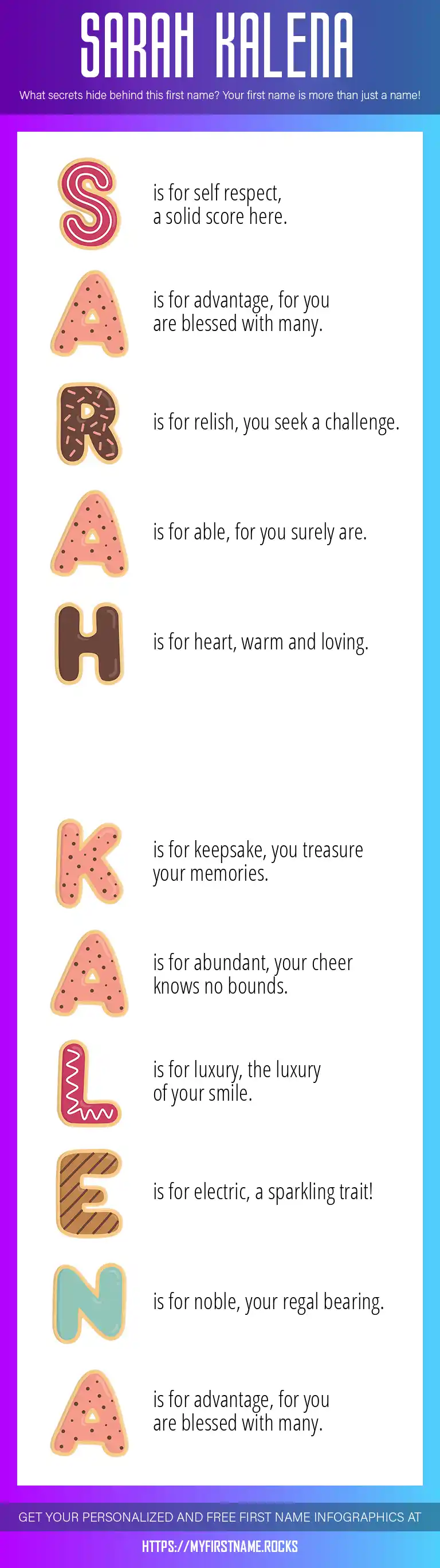 SARAH KALENA

What secrets hide behind this first name? Your first name is more than just a name!

S is for self respect, a solid score here.

A is for advantage, for you are blessed with many.

R is for relish, you seek a challenge.

A is for able, for you surely are.

H is for heart, warm and loving.

K is for keepsake, you treasure your memories.

A is for abundant, your cheer knows no bounds.

L is for luxury, the luxury of your smile.

E is for electric, a sparkling trait!

N is for noble, your regal bearing.

A is for advantage, for you are blessed with many.

GET YOUR PERSONALIZED AND FREE FIRST NAME INFOGRAPHICS AT

HTTPS://MYFIRSTNAME.ROCKS