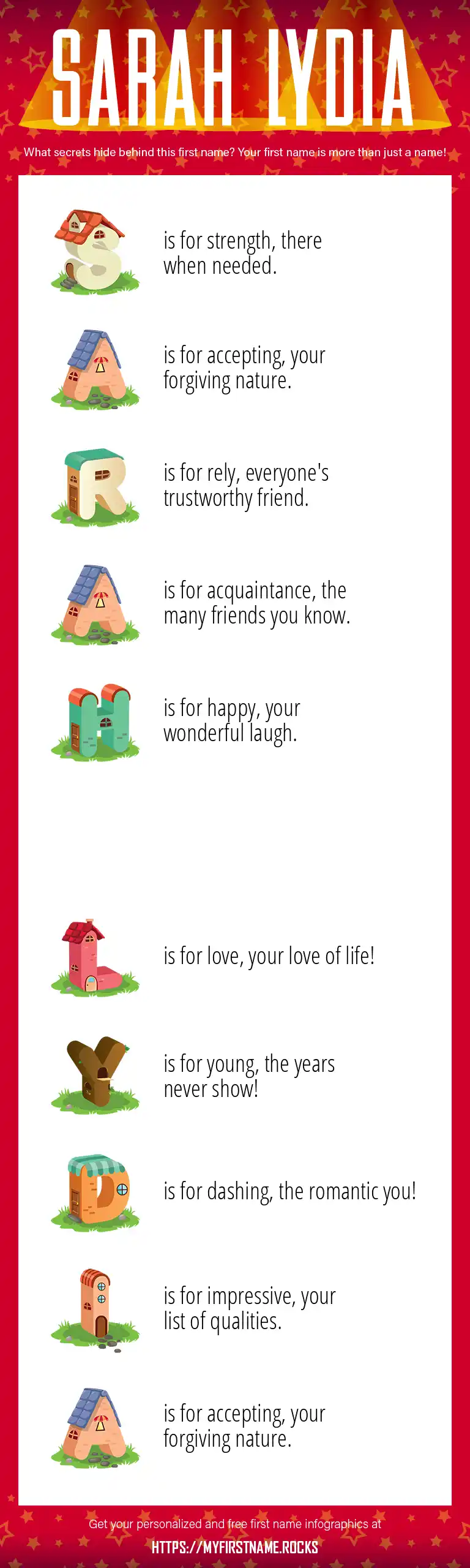 SARAH LYDIA

What secrets hide behind this first name? Your first name is more than just a name!

S is for strength, there when needed.

A is for accepting, your forgiving nature.

R is for rely, everyone's trustworthy friend.

A is for acquaintance, the many friends you know.

H is for happy, your wonderful laugh.

L is for love, your love of life!

Y is for young, the years never show!

D is for dashing, the romantic you!

I is for impressive, your list of qualities.

A is for accepting, your forgiving nature.

Get your personalized and free first name infographics at

HTTPS://MYFIRSTNAME.ROCKS