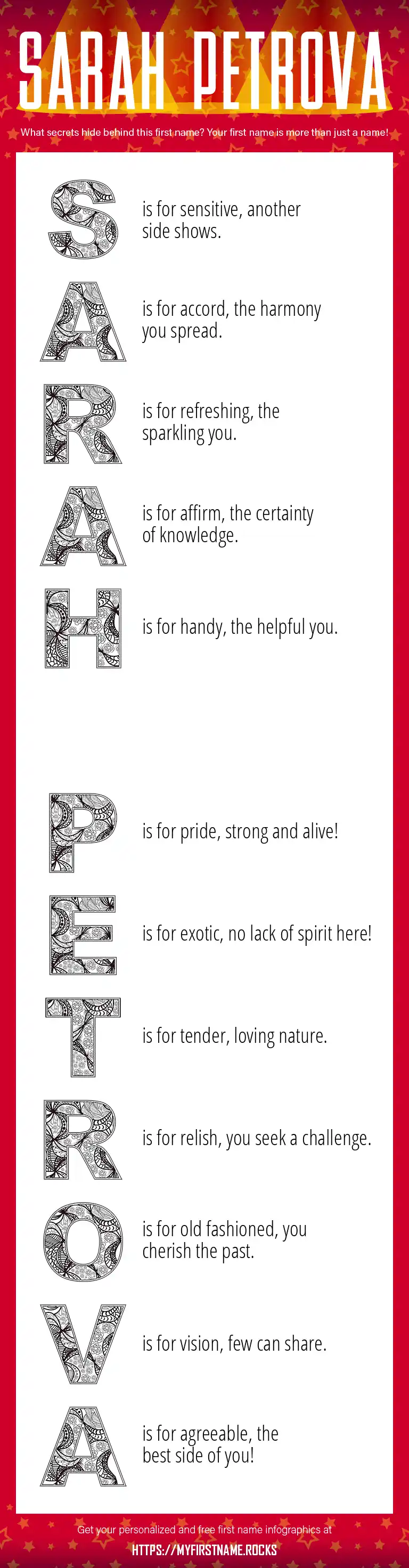 SARAH PETROVA

What secrets hide behind this first name? Your first name is more than just a name!

S is for sensitive, another side shows.

A is for accord, the harmony you spread.

R is for refreshing, the sparkling you.

A is for affirm, the certainty of knowledge.

H is for handy, the helpful you.

P is for pride, strong and alive!

E is for exotic, no lack of spirit here!

T is for tender, loving nature.

R is for relish, you seek a challenge.

O is for old fashioned, you cherish the past.

V is for vision, few can share.

A is for agreeable, the best side of you!

Get your personalized and free first name infographics at

HTTPS://MYFIRSTNAME.ROCKS