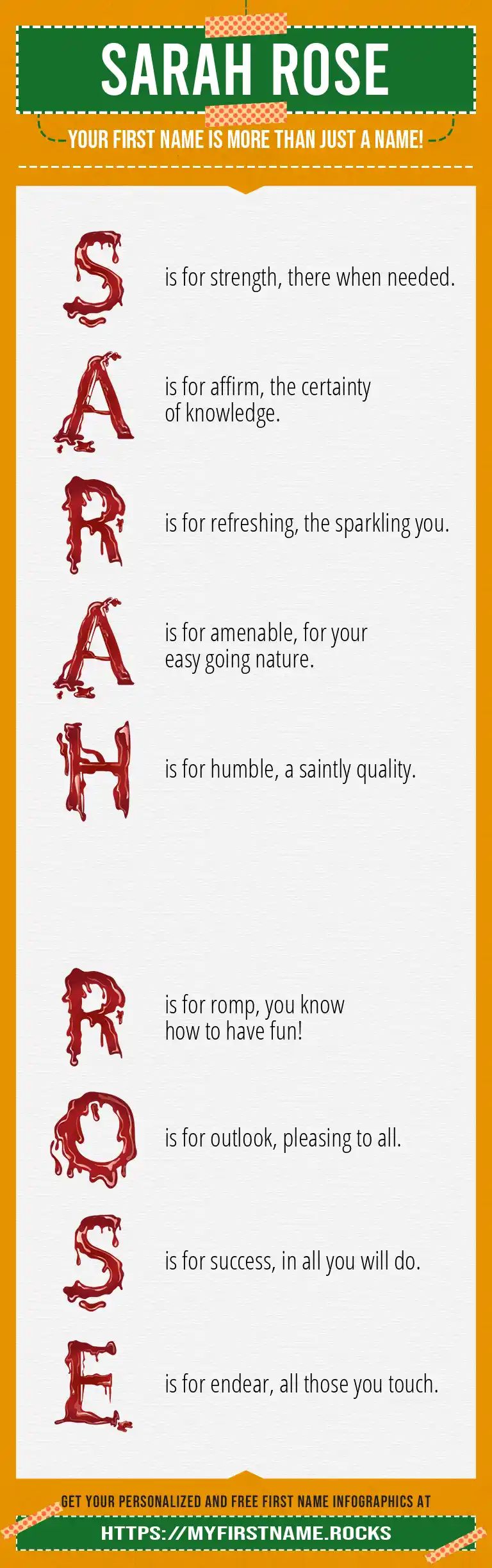 SARAH ROSE

YOUR FIRST NAME IS MORE THAN JUST A NAME!

S is for strength, there when needed.

A is for affirm, the certainty of knowledge.

R is for refreshing, the sparkling you.

A is for amenable, for your easy going nature.

H is for humble, a saintly quality.

R is for romp, you know how to have fun!

O is for outlook, pleasing to all.

S is for success, in all you will do.

E is for endear, all those you touch.

GET YOUR PERSONALIZED AND FREE FIRST NAME INFOGRAPHICS AT

HTTPS://MYFIRSTNAME.ROCKS