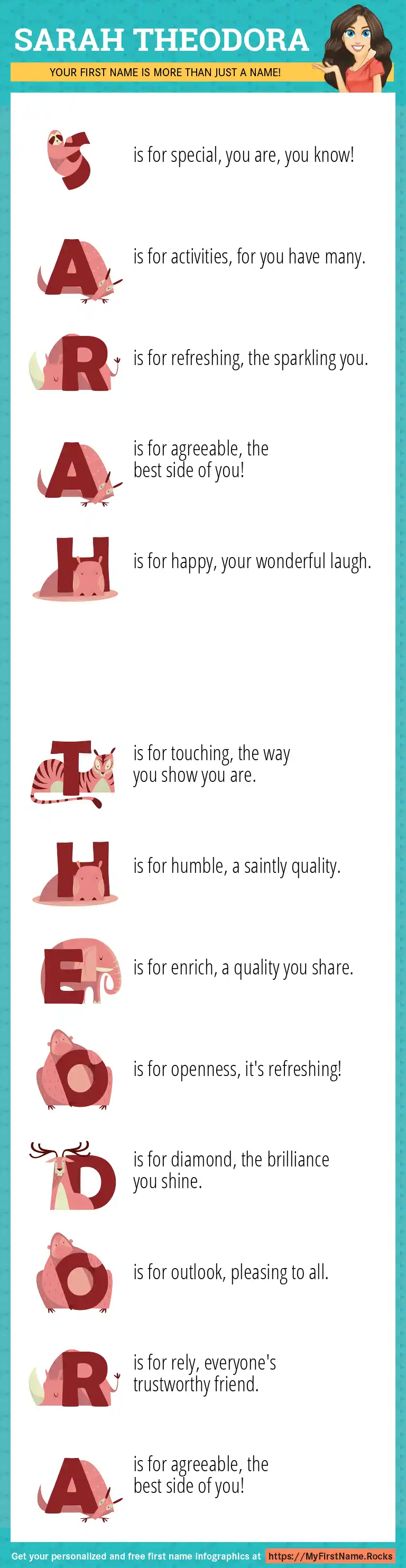 SARAH THEODORA

YOUR FIRST NAME IS MORE THAN JUST A NAME!

S is for special, you are, you know!

A is for activities, for you have many.

R is for refreshing, the sparkling you.

A is for agreeable, the best side of you!

H is for happy, your wonderful laugh.

T is for touching, the way you show you are.

H is for humble, a saintly quality.

E is for enrich, a quality you share.

O is for openness, it's refreshing!

D is for diamond, the brilliance you shine.

O is for outlook, pleasing to all.

R is for rely, everyone's trustworthy friend.

A is for agreeable, the best side of you!

Get your personalized and free first name infographics at https://MyFirstName.Rocks