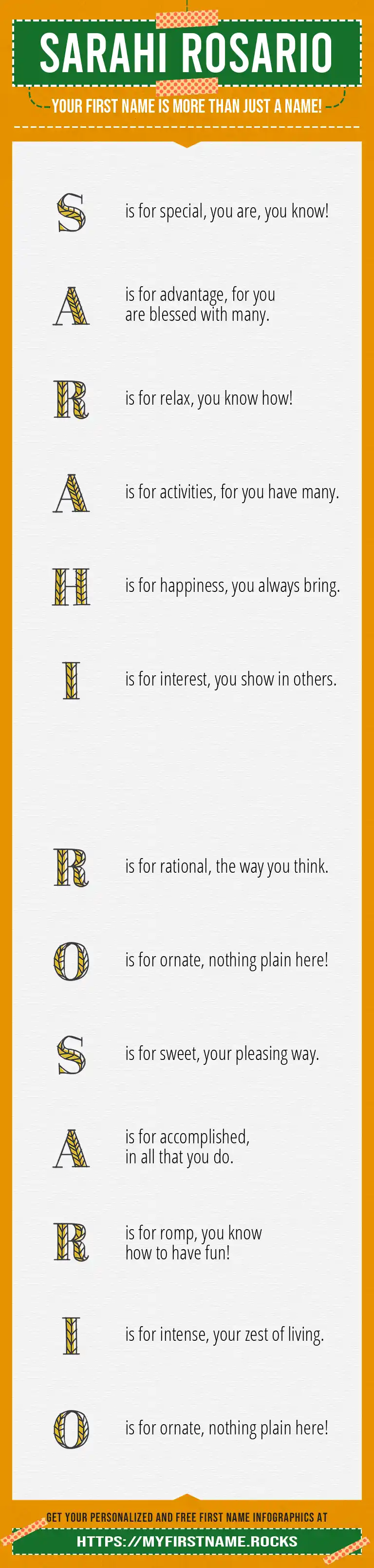 SARAHI ROSARIO

YOUR FIRST NAME IS MORE THAN JUST A NAME!

S is for special, you are, you know!

A is for advantage, for you are blessed with many.

R is for relax, you know how!

A is for activities, for you have many.

H is for happiness, you always bring.

I is for interest, you show in others.

R is for rational, the way you think.

O is for ornate, nothing plain here!

S is for sweet, your pleasing way.

A is for accomplished, in all that you do.

R is for romp, you know how to have fun!

I is for intense, your zest of living.

O is for ornate, nothing plain here!

GET YOUR PERSONALIZED AND FREE FIRST NAME INFOGRAPHICS AT

HTTPS://MYFIRSTNAME.ROCKS