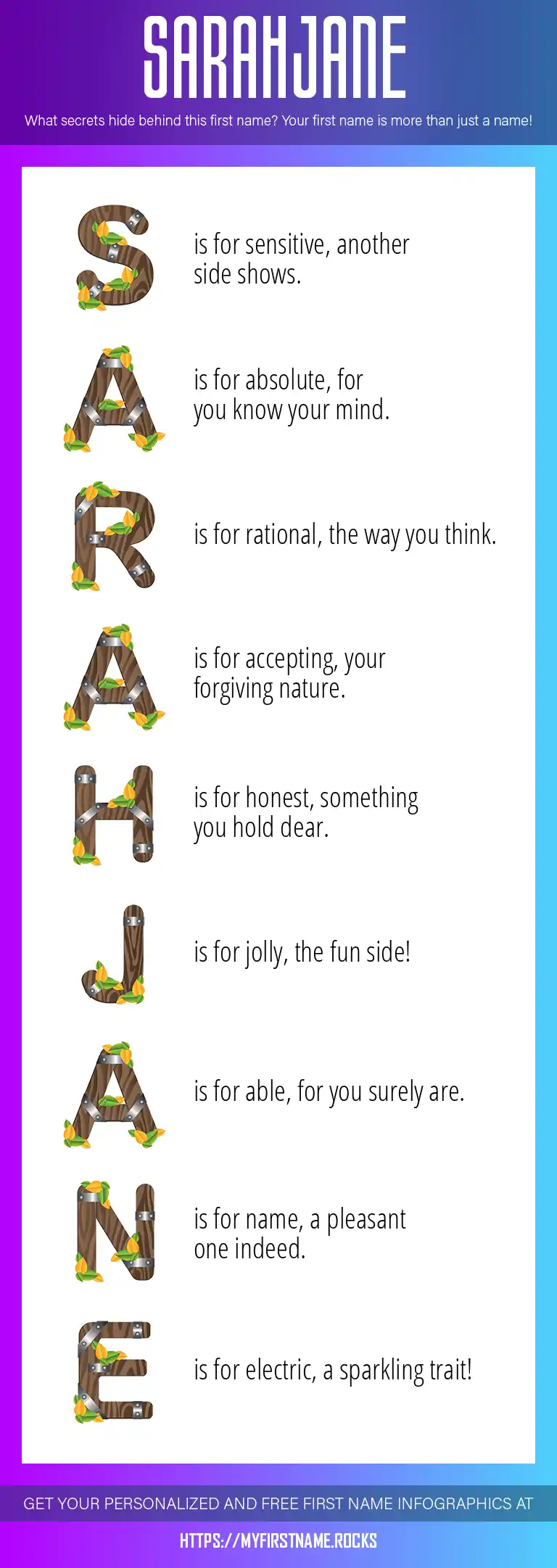 SARAHJANE

What secrets hide behind this first name? Your first name is more than just a name!

S is for sensitive, another side shows.

A is for absolute, for you know your mind.

R is for rational, the way you think.

A is for accepting, your forgiving nature.

H is for honest, something you hold dear.

J is for jolly, the fun side!

A is for able, for you surely are.

N is for name, a pleasant one indeed.

E is for electric, a sparkling trait!

GET YOUR PERSONALIZED AND FREE FIRST NAME INFOGRAPHICS AT

HTTPS://MYFIRSTNAME.ROCKS