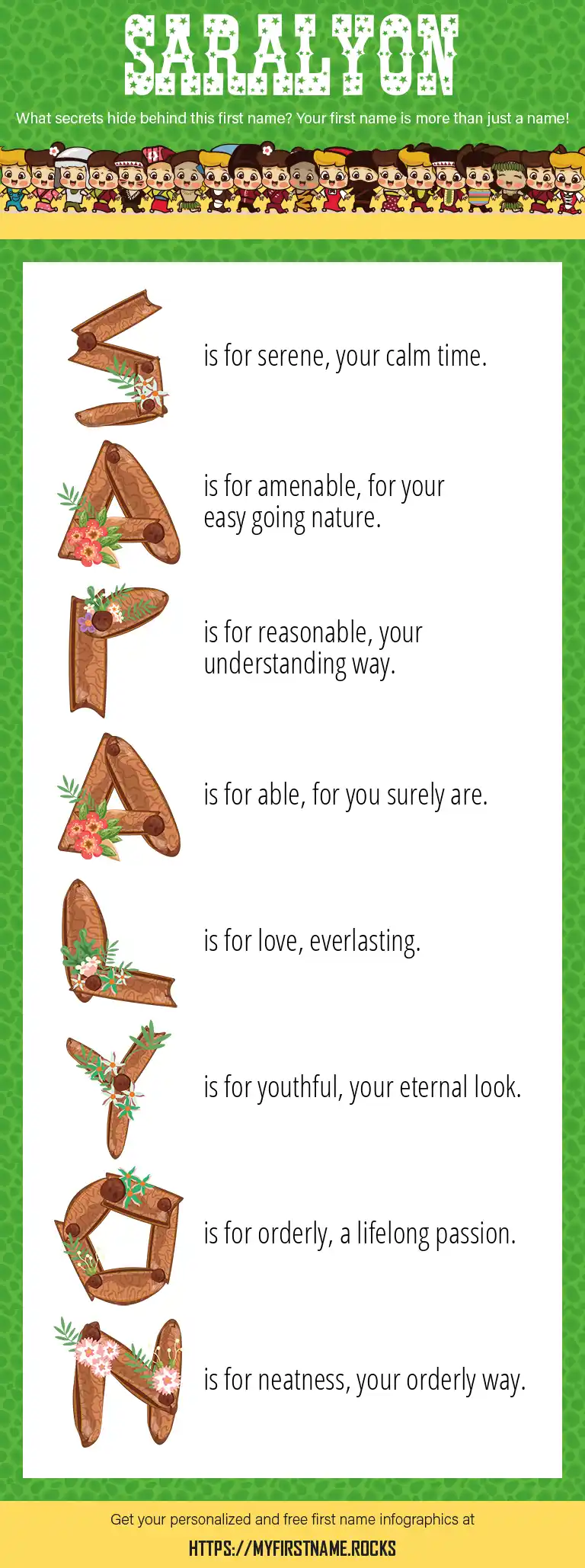 SARALYON

What secrets hide behind this first name? Your first name is more than just a name!

S is for serene, your calm time.

A is for amenable, for your easy going nature.

R is for reasonable, your understanding way.

A is for able, for you surely are.

L is for love, everlasting.

Y is for youthful, your eternal look.

O is for orderly, a lifelong passion.

N is for neatness, your orderly way.

Get your personalized and free first name infographics at

HTTPS://MYFIRSTNAME.ROCKS