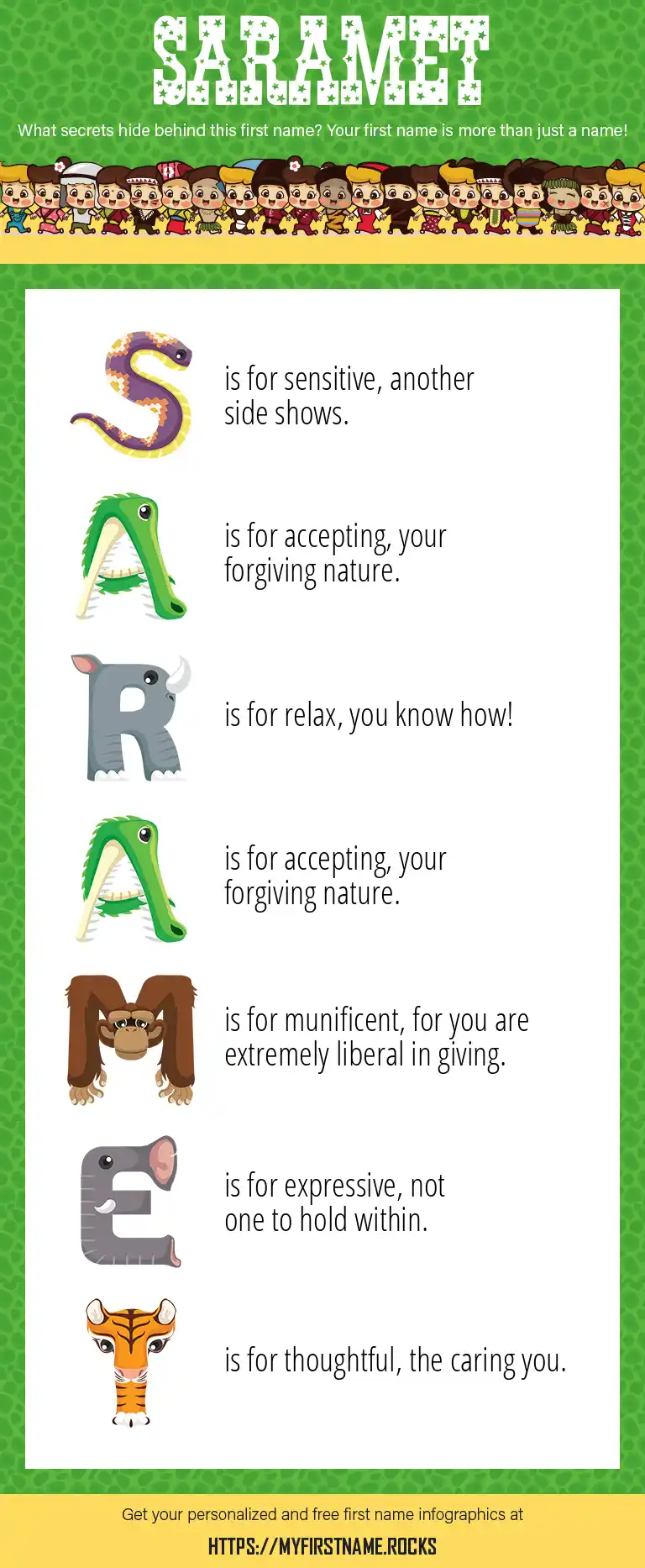 SARAMET

What secrets hide behind this first name? Your first name is more than just a name!

S is for sensitive, another side shows.

A is for accepting, your forgiving nature.

R is for relax, you know how!

A is for accepting, your forgiving nature.

M is for munificent, for you are extremely liberal in giving.

E is for expressive, not one to hold within.

T is for thoughtful, the caring you.

Get your personalized and free first name infographics at

HTTPS://MYFIRSTNAME.ROCKS