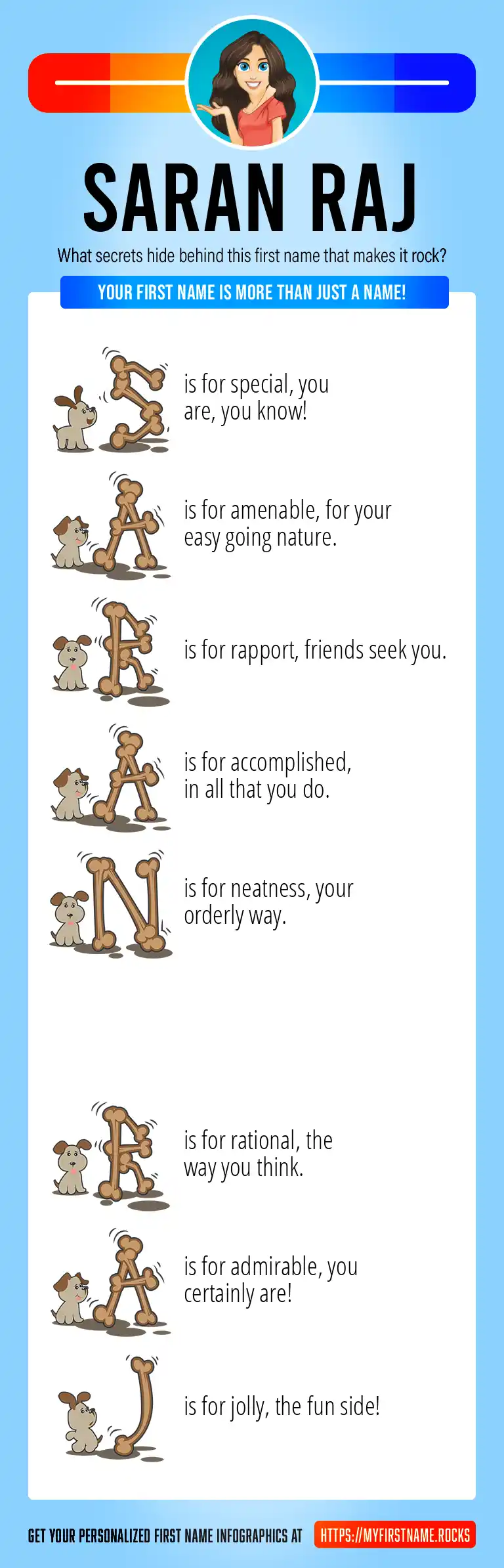 SARAN RAJ

What secrets hide behind this first name that makes it rock?

YOUR FIRST NAME IS MORE THAN JUST A NAME!

S is for special, you are, you know!

A is for amenable, for your easy going nature.

R is for rapport, friends seek you.

A is for accomplished, in all that you do.

N is for neatness, your orderly way.

R is for rational, the way you think.

A is for admirable, you certainly are!

J is for jolly, the fun side!

GET YOUR PERSONALIZED FIRST NAME INFOGRAPHICS AT HTTPS://MYFIRSTNAME.ROCKS