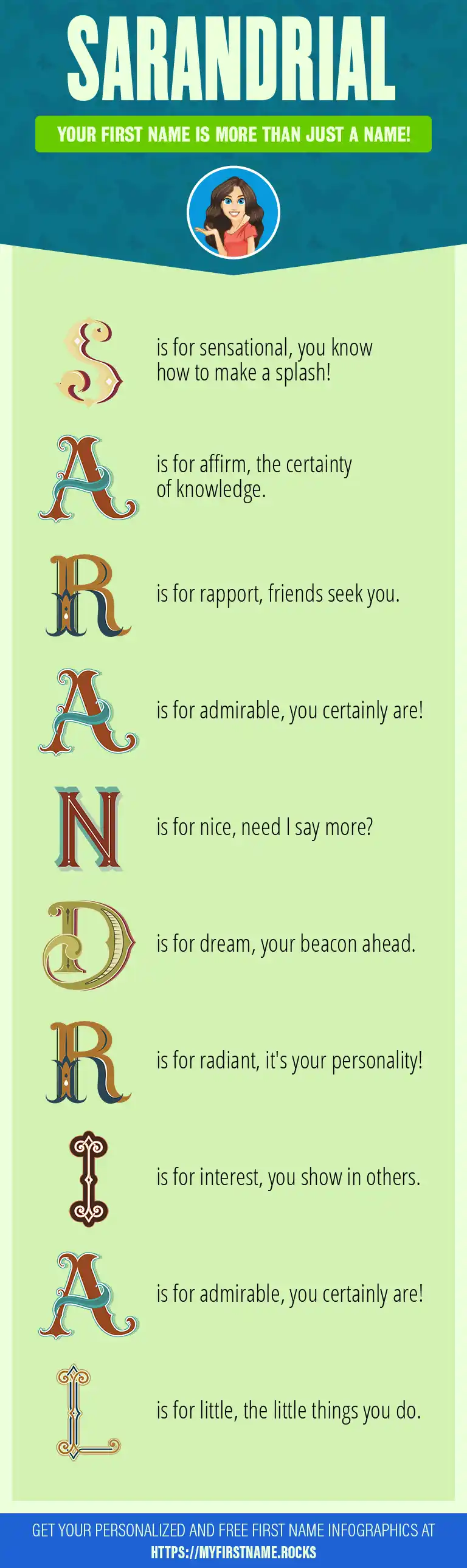 SARANDRIAL

YOUR FIRST NAME IS MORE THAN JUST A NAME!

S is for sensational, you know how to make a splash!

A is for affirm, the certainty of knowledge.

R is for rapport, friends seek you.

A is for admirable, you certainly are!

N is for nice, need I say more?

D is for dream, your beacon ahead.

R is for radiant, it's your personality!

I is for interest, you show in others.

A is for admirable, you certainly are!

L is for little, the little things you do.

GET YOUR PERSONALIZED AND FREE FIRST NAME INFOGRAPHICS AT HTTPS://MYFIRSTNAME.ROCKS