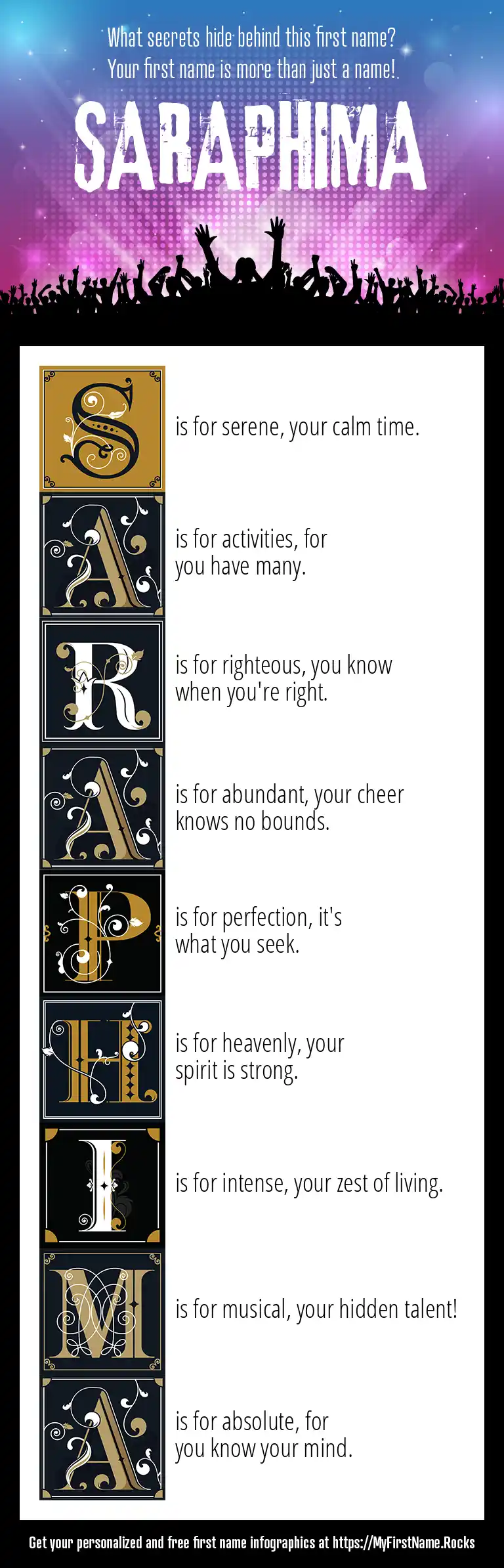 What secrets hide behind this first name?
Your first name is more than just a name!

SARAPHIMA

S is for serene, your calm time.

A is for activities, for you have many.

R is for righteous, you know when you're right.

A is for abundant, your cheer knows no bounds.

P is for perfection, it's what you seek.

H is for heavenly, your spirit is strong.

I is for intense, your zest of living.

M is for musical, your hidden talent!

A is for absolute, for you know your mind.

Get your personalized and free first name infographics at https://MyFirstName.Rocks